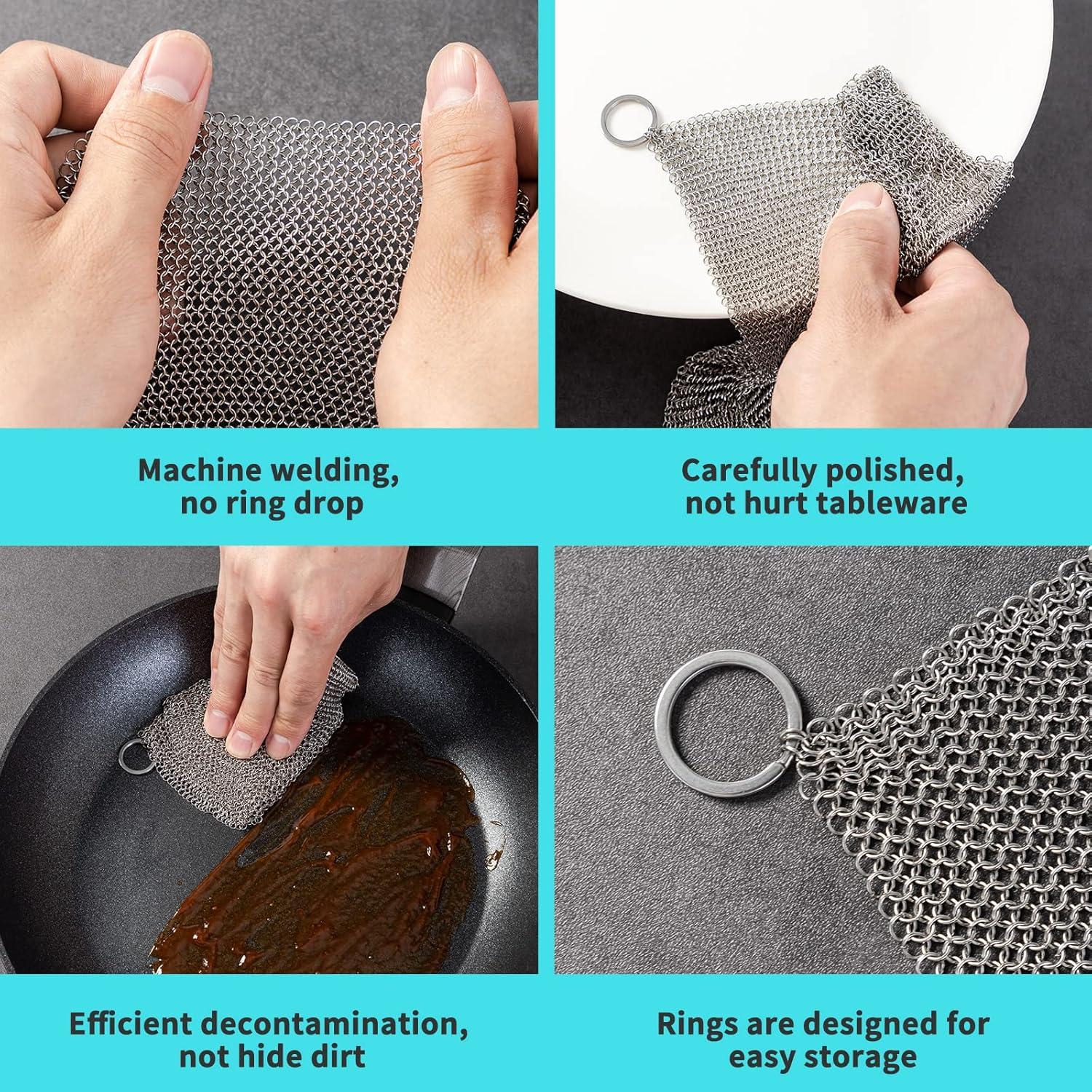 Machine welding, no ring drop

Carefully polished, not hurt tableware

Efficient decontamination, not hide dirt

Rings are designed for easy storage