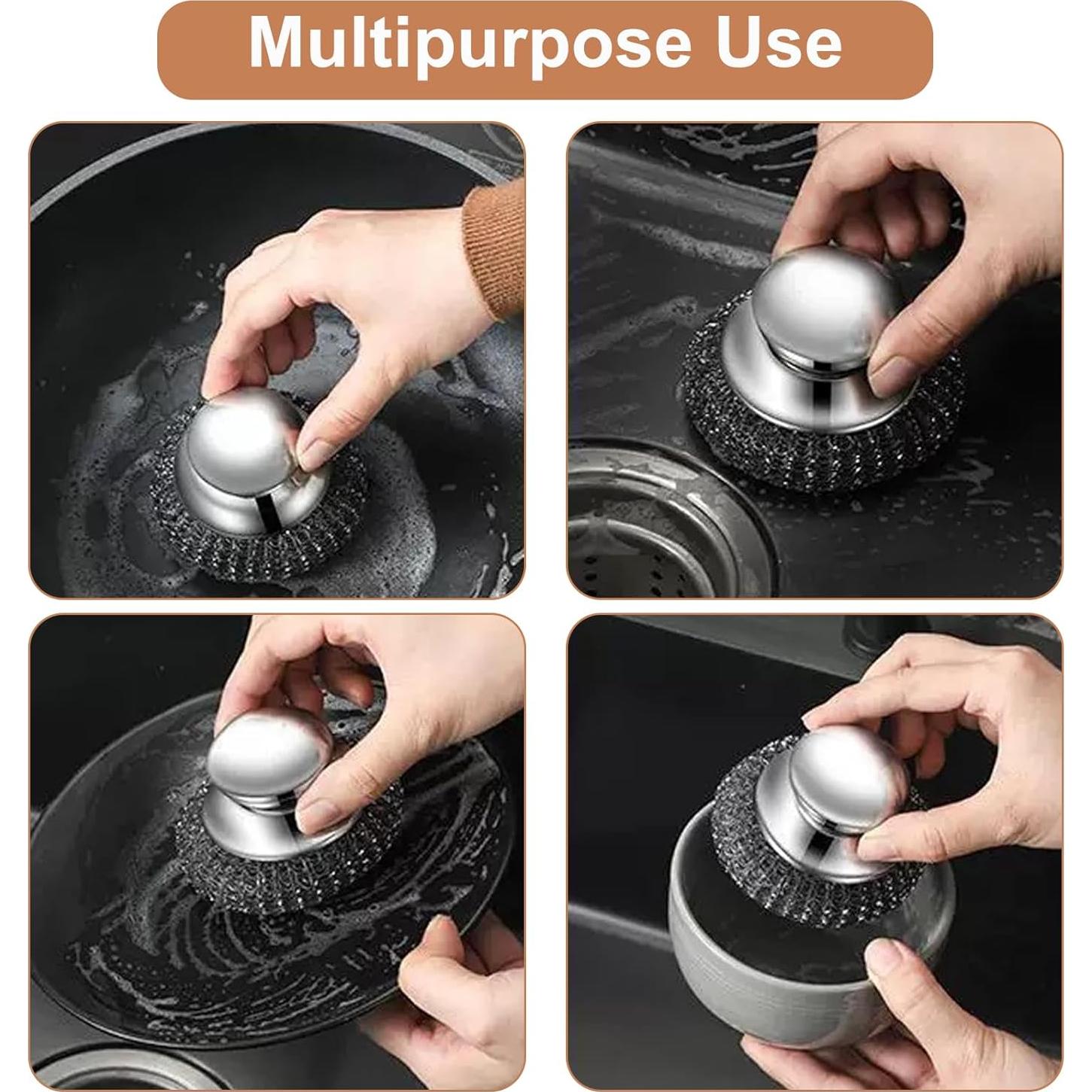 Multipurpose Use