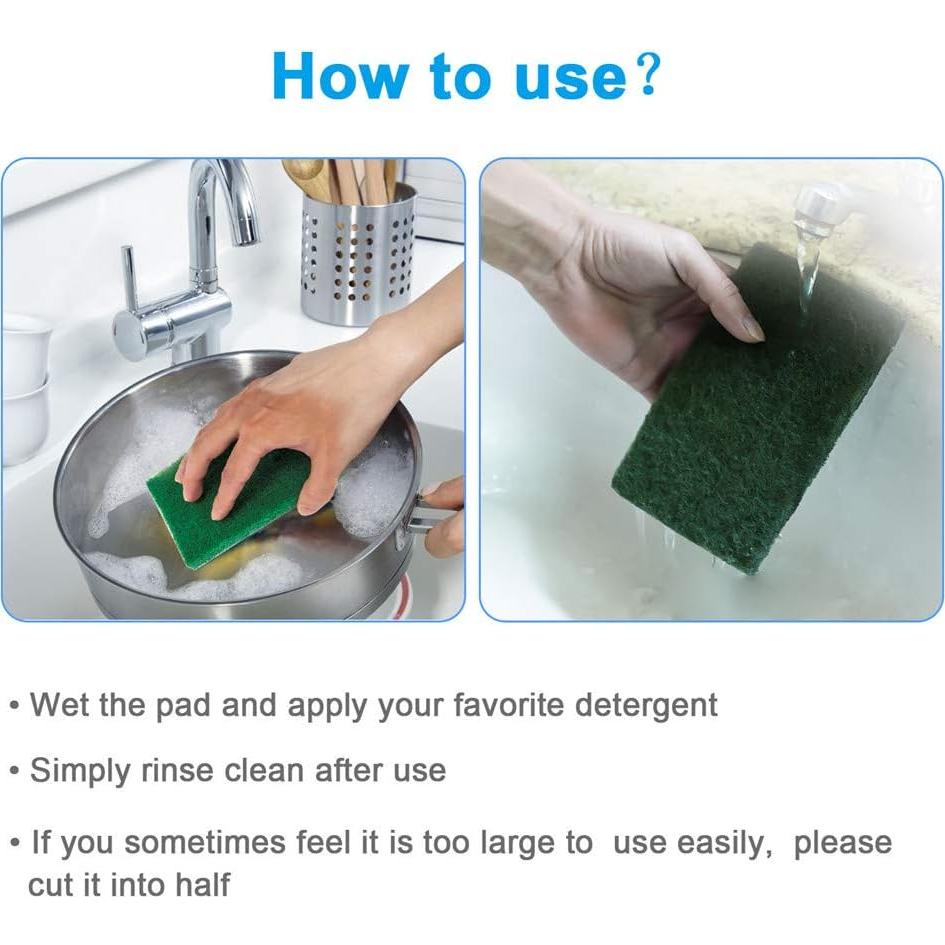 How to use?

• Wet the pad and apply your favorite detergent

• Simply rinse clean after use

• If you sometimes feel it is too large to use easily, please cut it into half