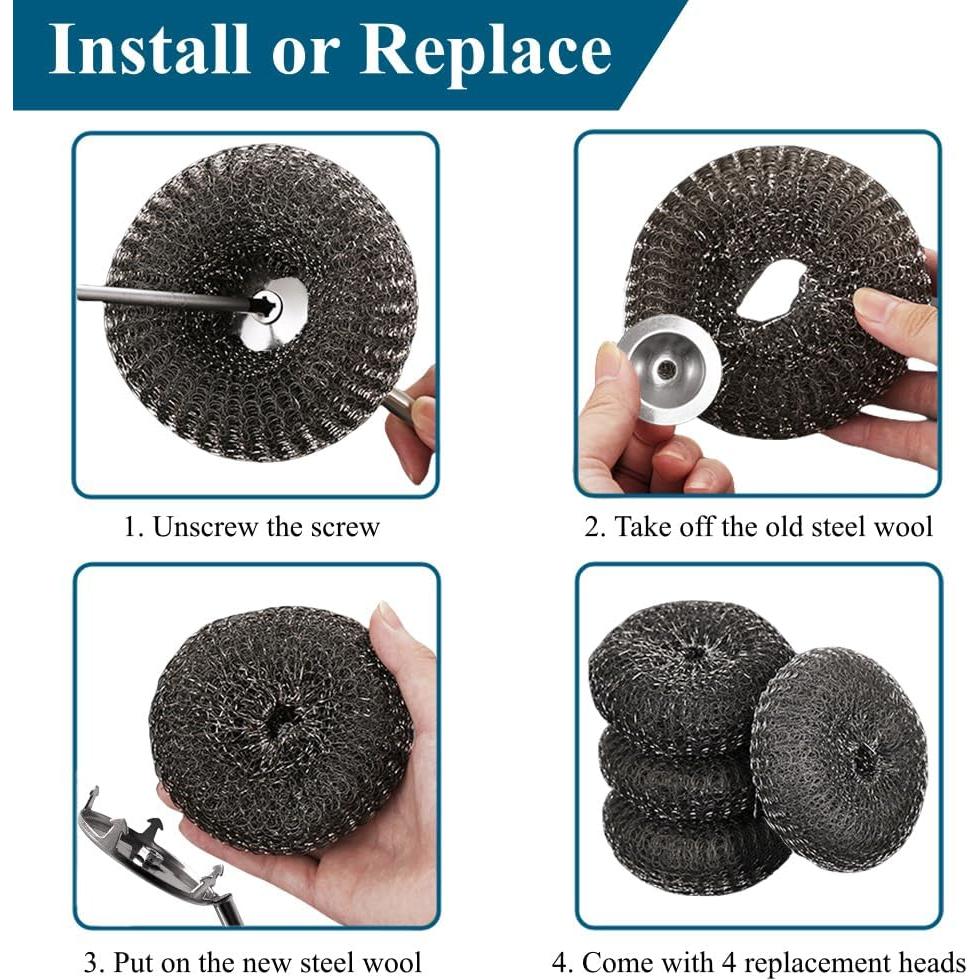 Install or Replace

1. Unscrew the screw

2. Take off the old steel wool

3. Put on the new steel wool

4. Come with 4 replacement heads