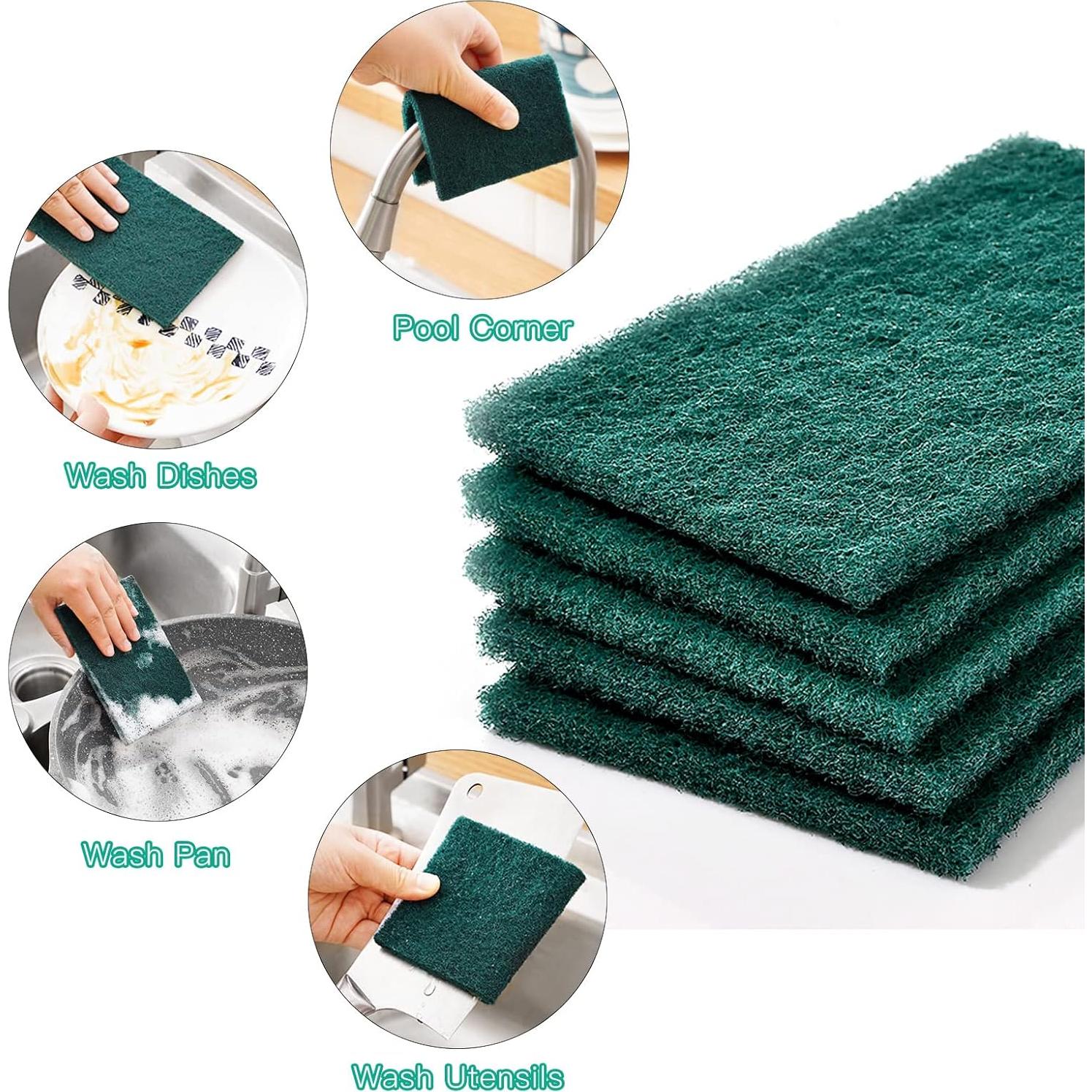 Pool Corner

Wash Dishes

Wash Pan

Wash Utensils