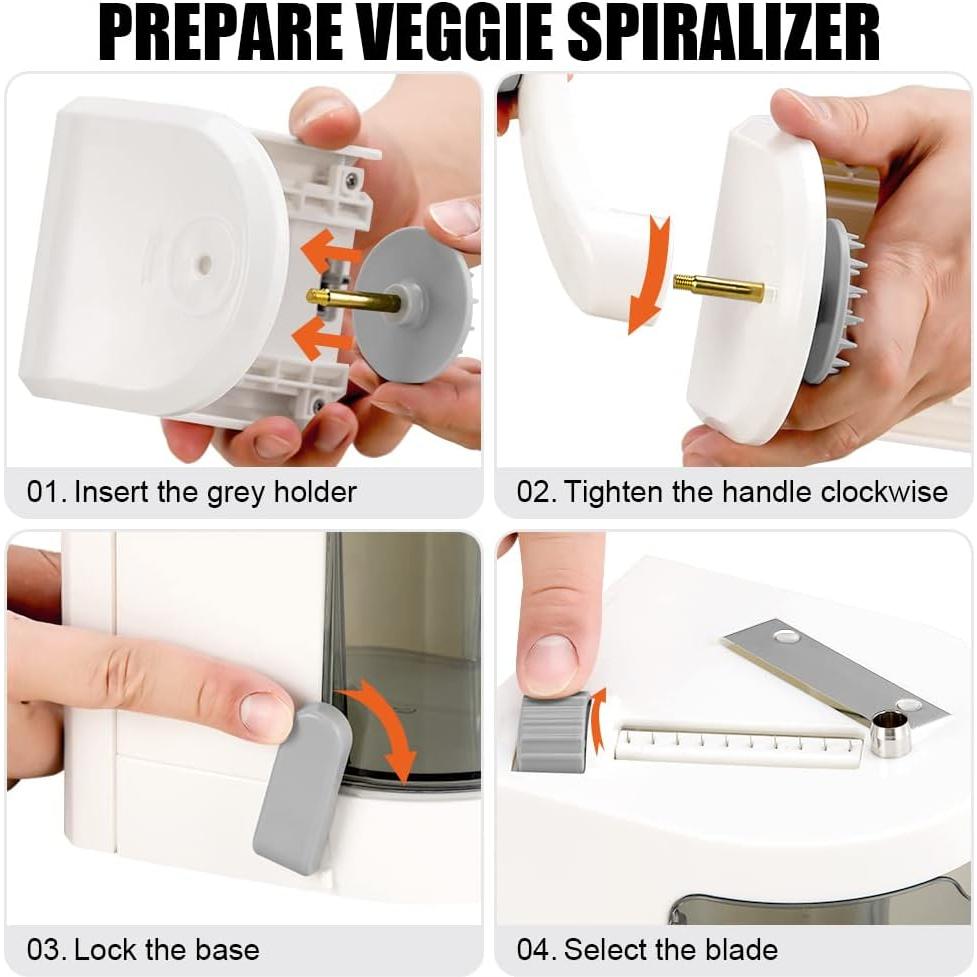 PREPARE VEGGIE SPIRALIZER

01. Insert the grey holder

02. Tighten the handle clockwise

03. Lock the base

04. Select the blade