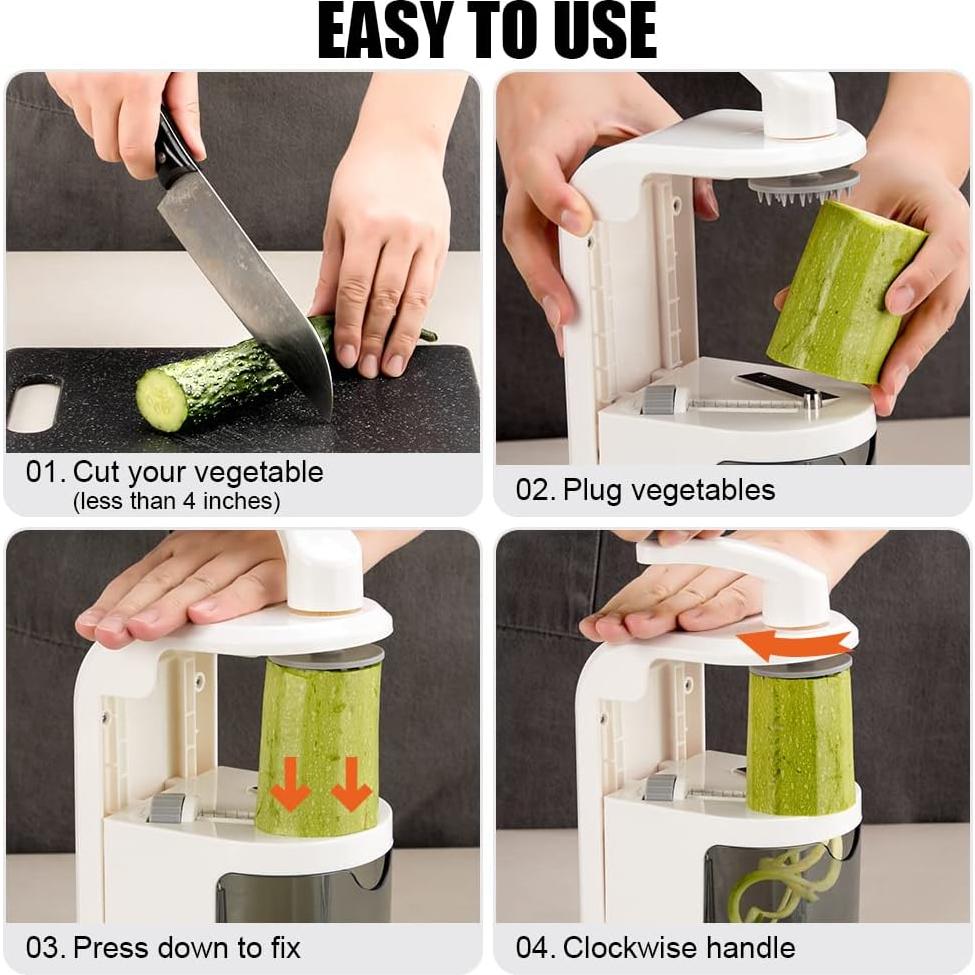 EASY TO USE

01. Cut your vegetable
(less than 4 inches)

02. Plug vegetables

03. Press down to fix

04. Clockwise handle