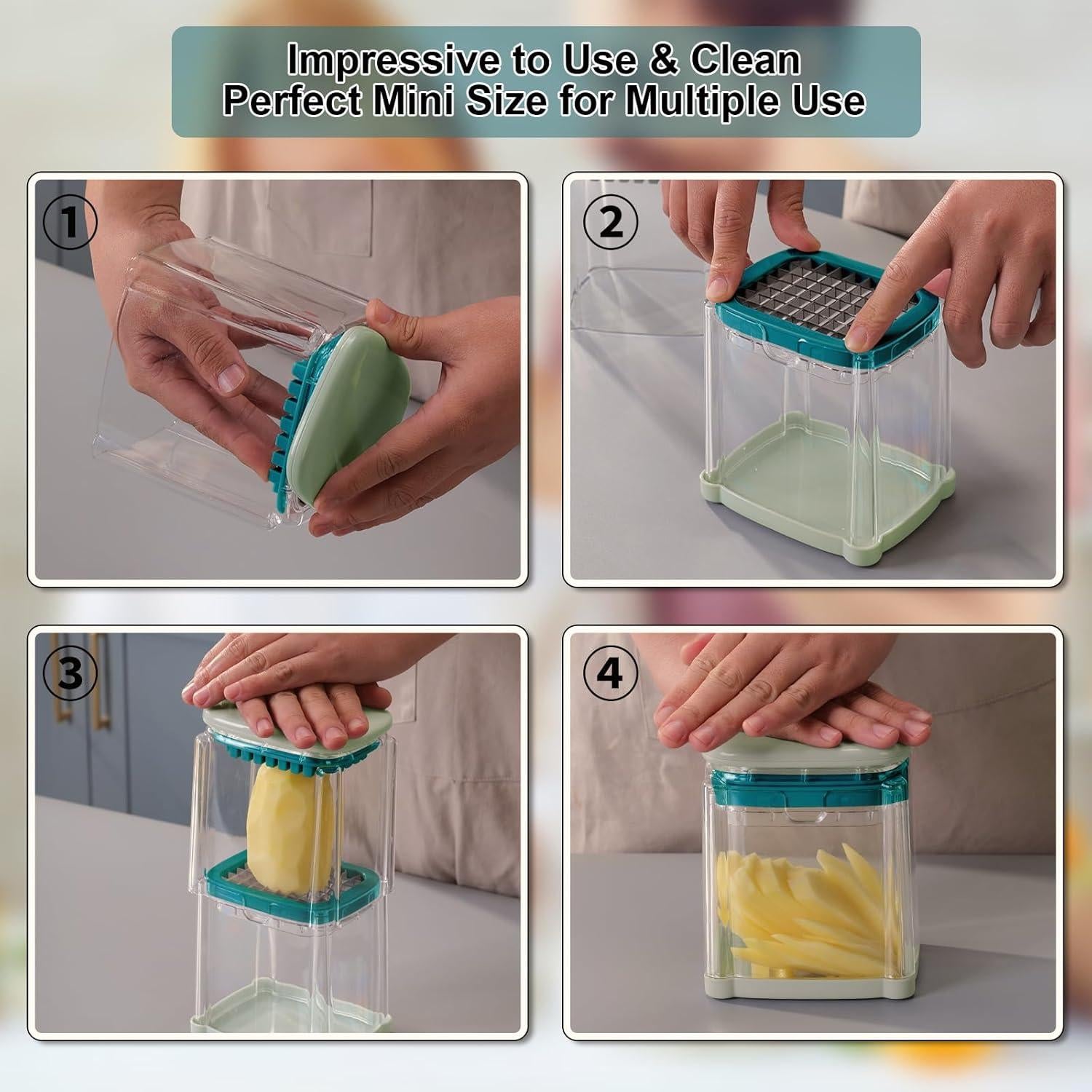 Impressive to Use & Clean
Perfect Mini Size for Multiple Use

1

2

3

4