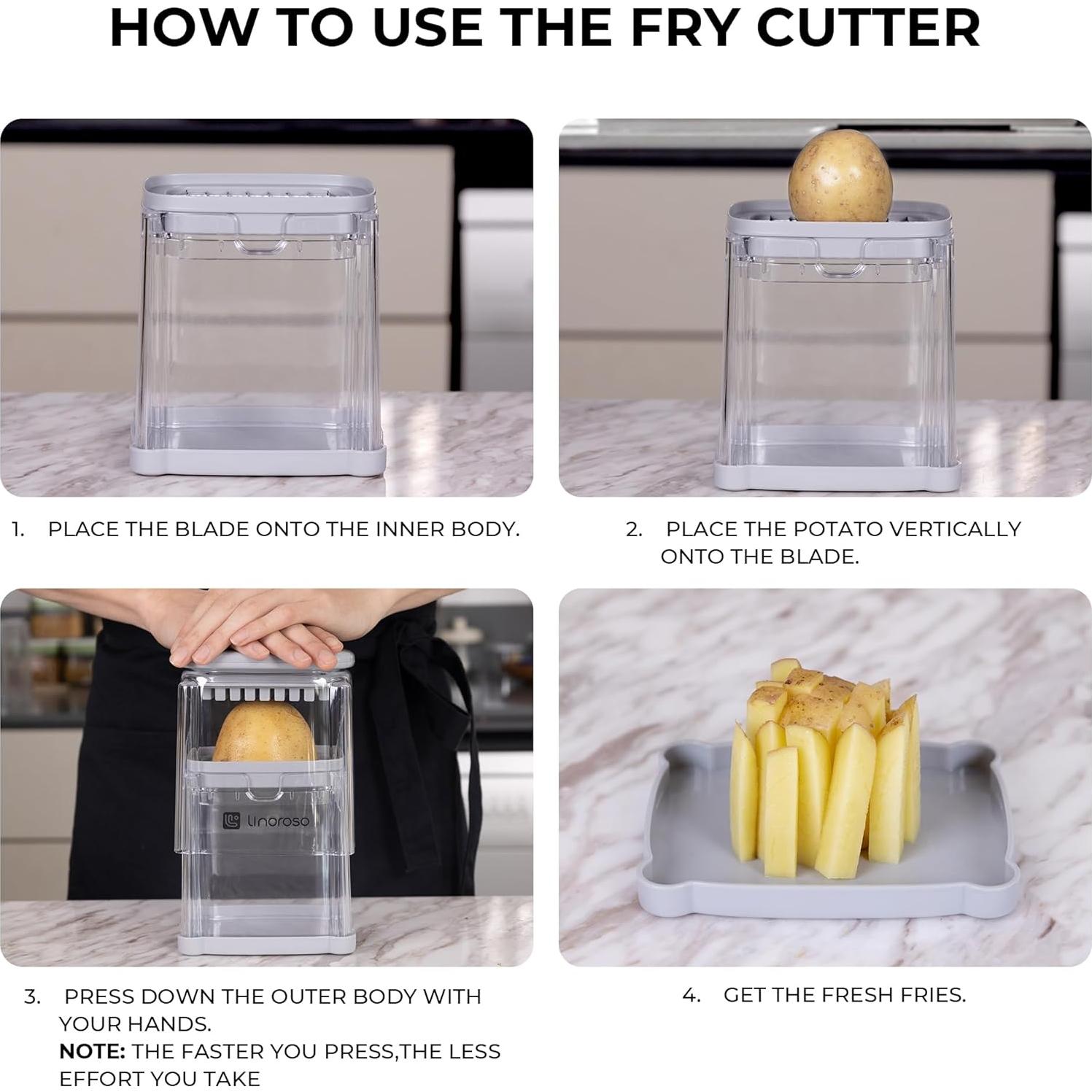 HOW TO USE THE FRY CUTTER

1. PLACE THE BLADE ONTO THE INNER BODY.

2. PLACE THE POTATO VERTICALLY ONTO THE BLADE.

linoroso

3. PRESS DOWN THE OUTER BODY WITH YOUR HANDS.
NOTE: THE FASTER YOU PRESS,THE LESS EFFORT YOU TAKE

4. GET THE FRESH FRIES.