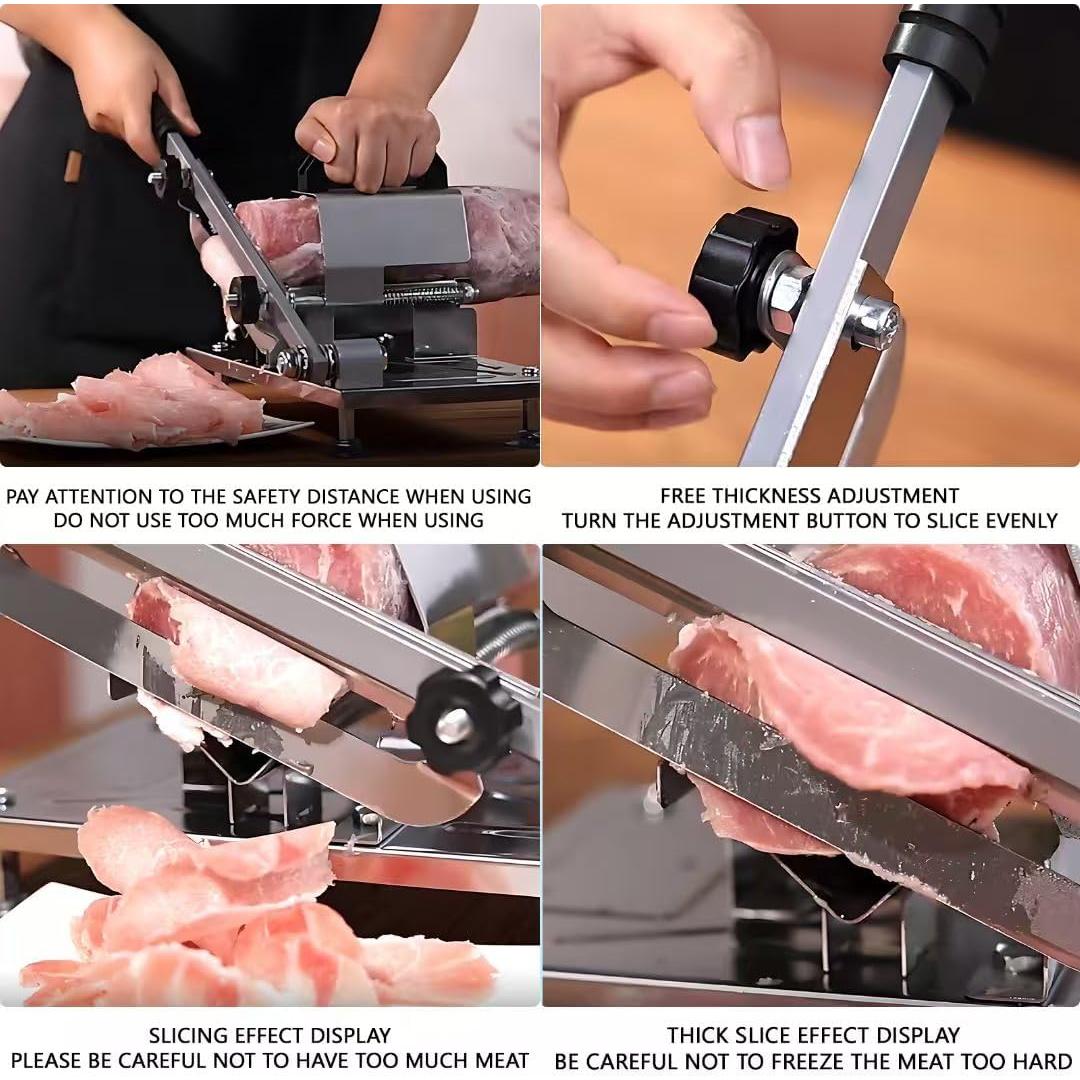 PAY ATTENTION TO THE SAFETY DISTANCE WHEN USING
DO NOT USE TOO MUCH FORCE WHEN USING

FREE THICKNESS ADJUSTMENT
TURN THE ADJUSTMENT BUTTON TO SLICE EVENLY

SLICING EFFECT DISPLAY
PLEASE BE CAREFUL NOT TO HAVE TOO MUCH MEAT

THICK SLICE EFFECT DISPLAY
BE CAREFUL NOT TO FREEZE THE MEAT TOO HARD