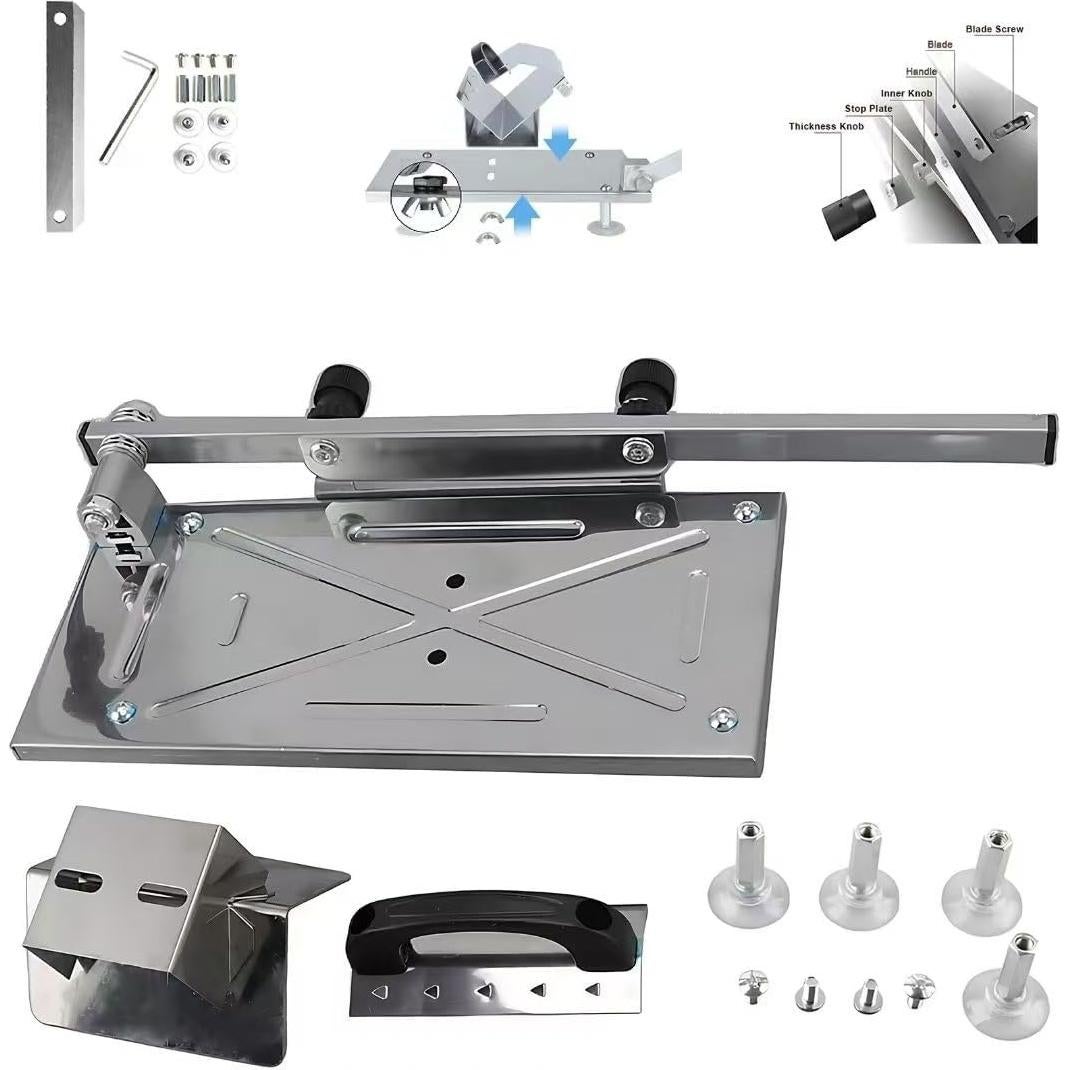 Blade Screw
Blade
Handle
Inner Knob
Stop Plate
Thickness Knob