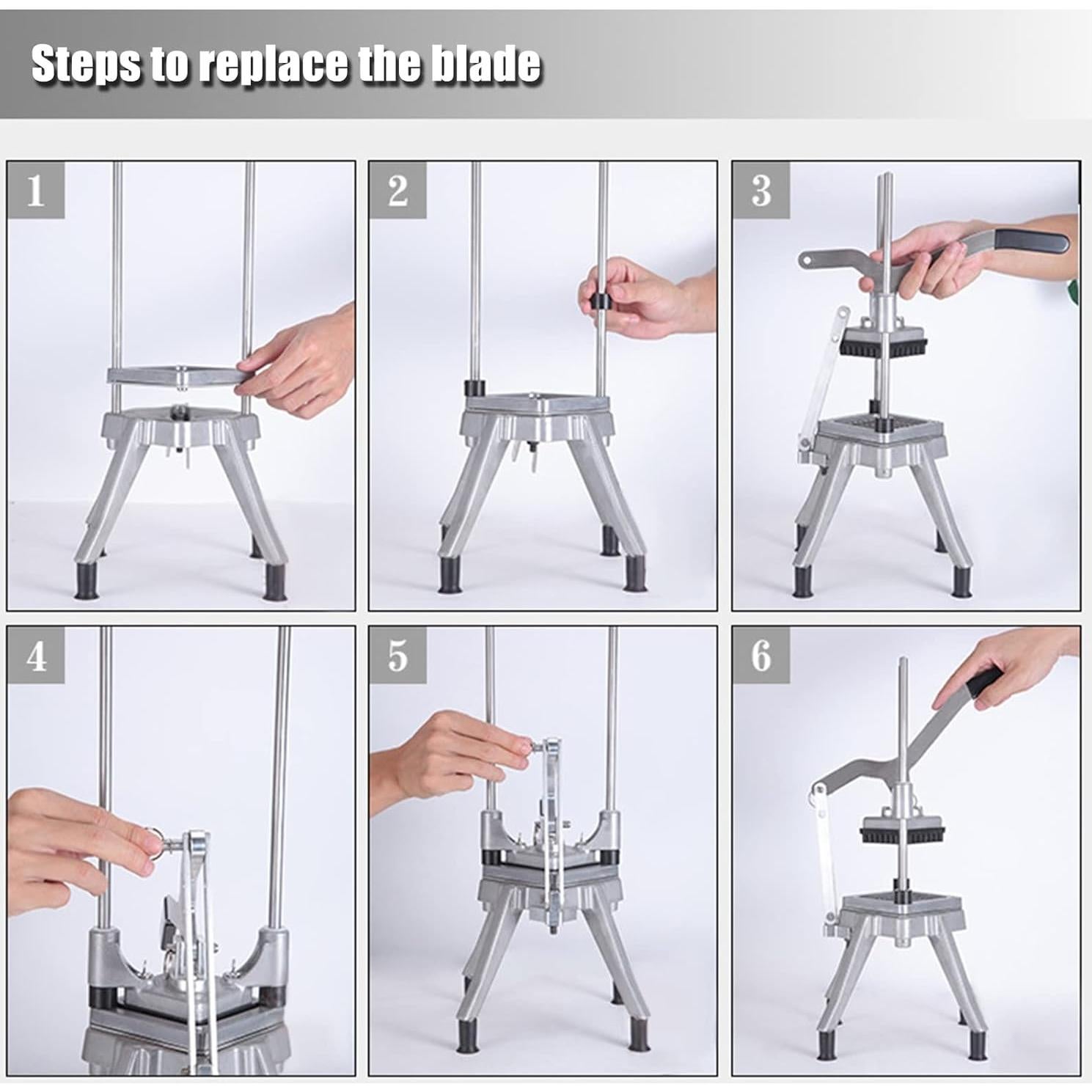 Steps to replace the blade

1

2

3

4

5

6