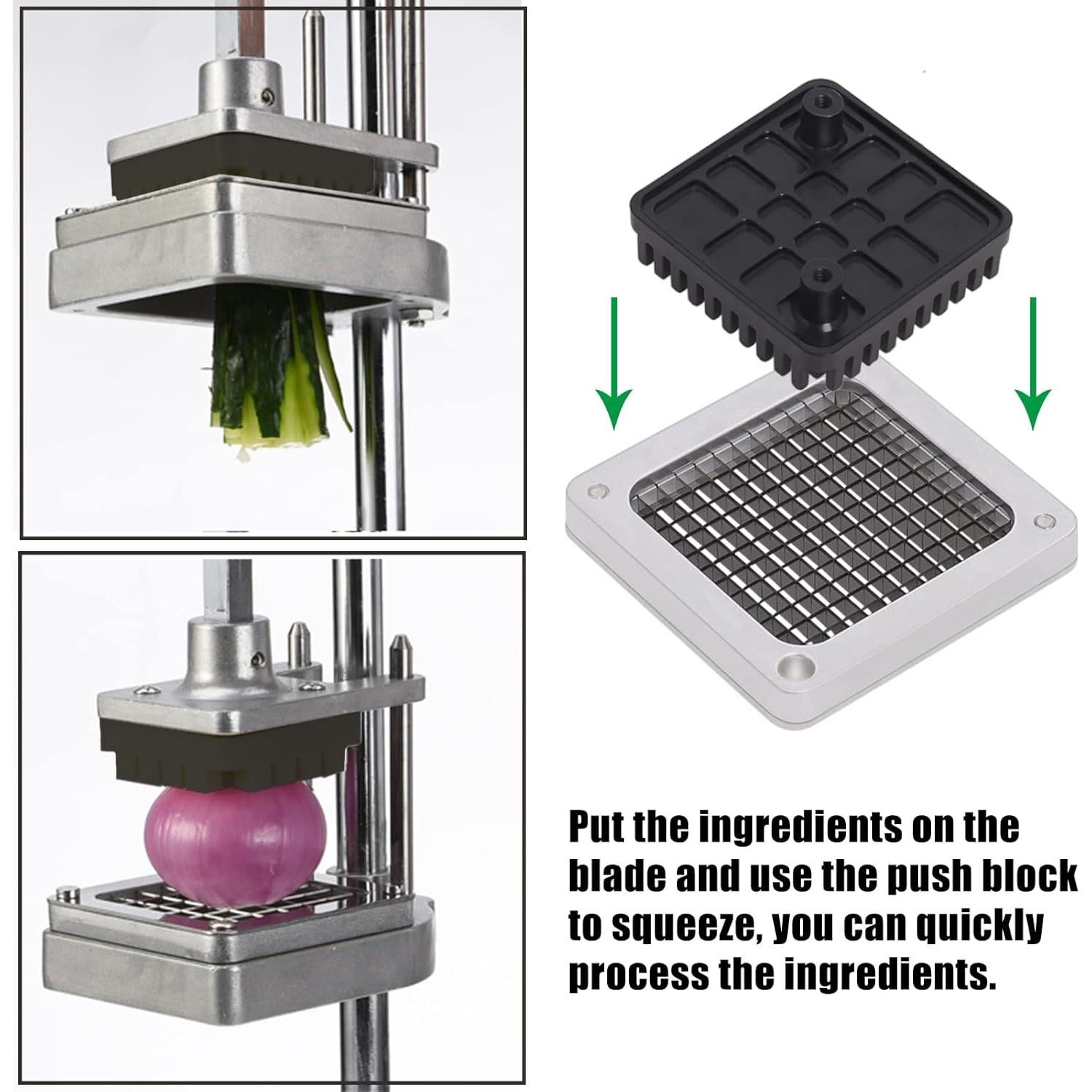 Put the ingredients on the blade and use the push block to squeeze, you can quickly process the ingredients.