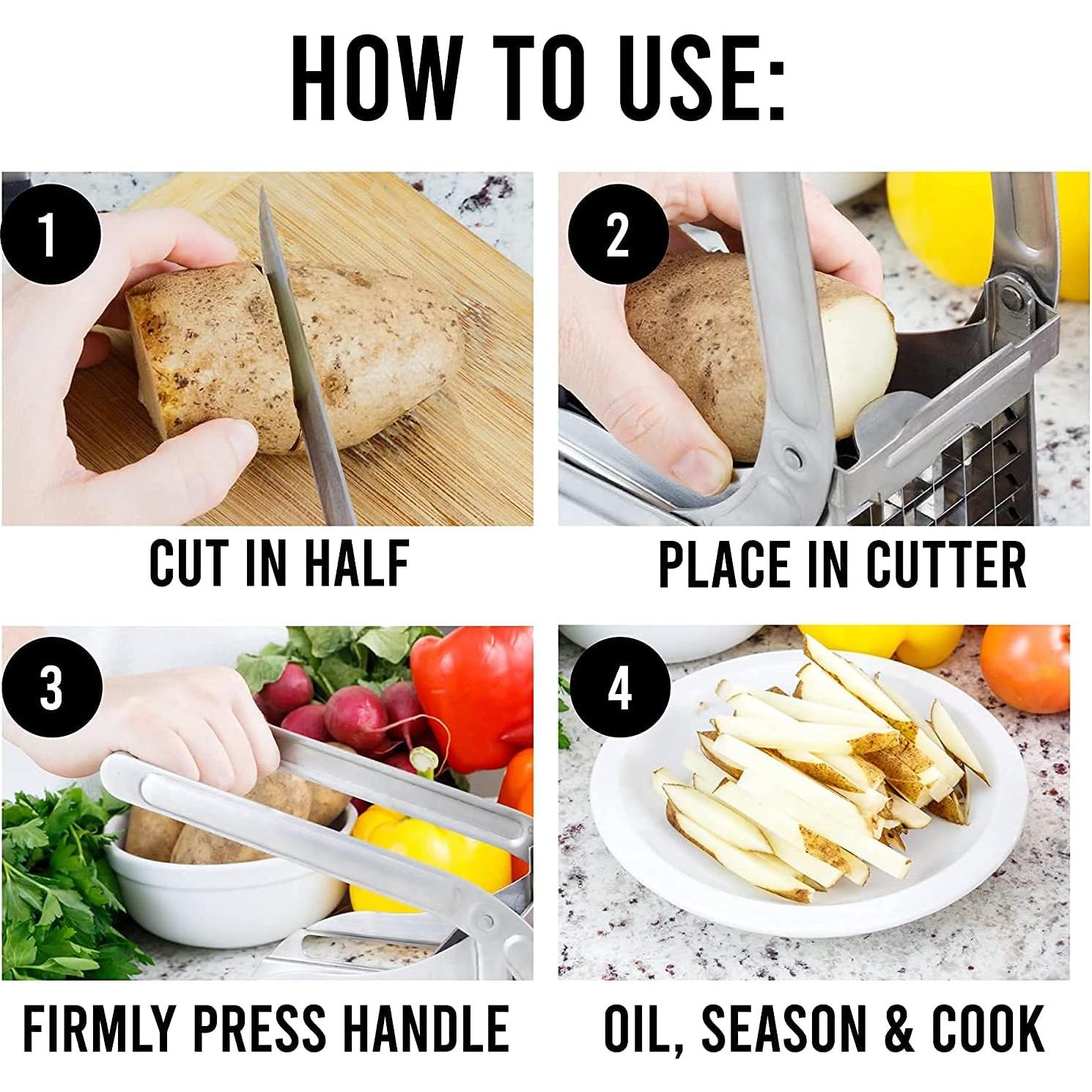 HOW TO USE:

1

CUT IN HALF

2

PLACE IN CUTTER

3

FIRMLY PRESS HANDLE

4

OIL, SEASON & COOK