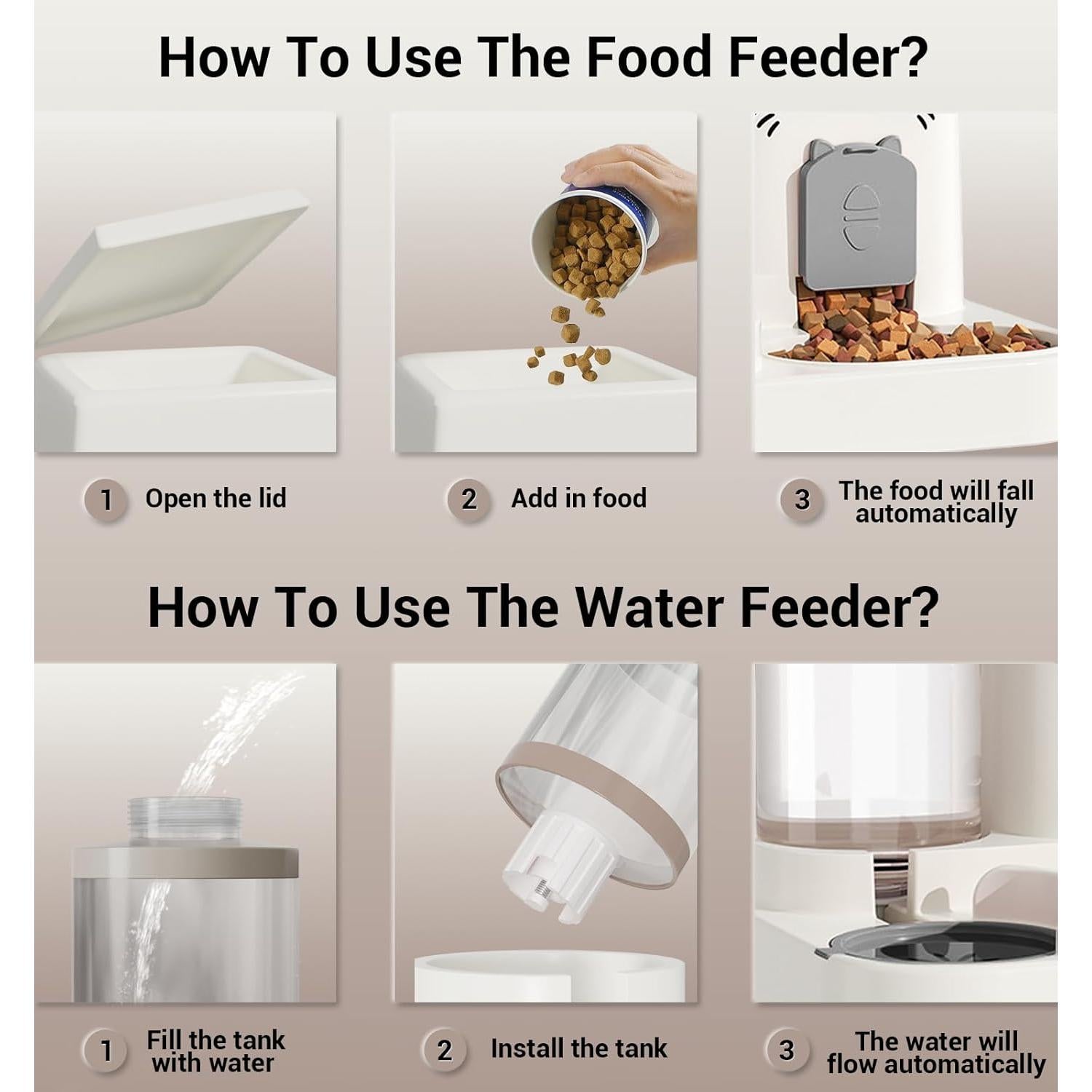 How To Use The Food Feeder?

1 Open the lid

2 Add in food

3 The food will fall automatically

How To Use The Water Feeder?

1 Fill the tank with water

2 Install the tank

3 The water will flow automatically