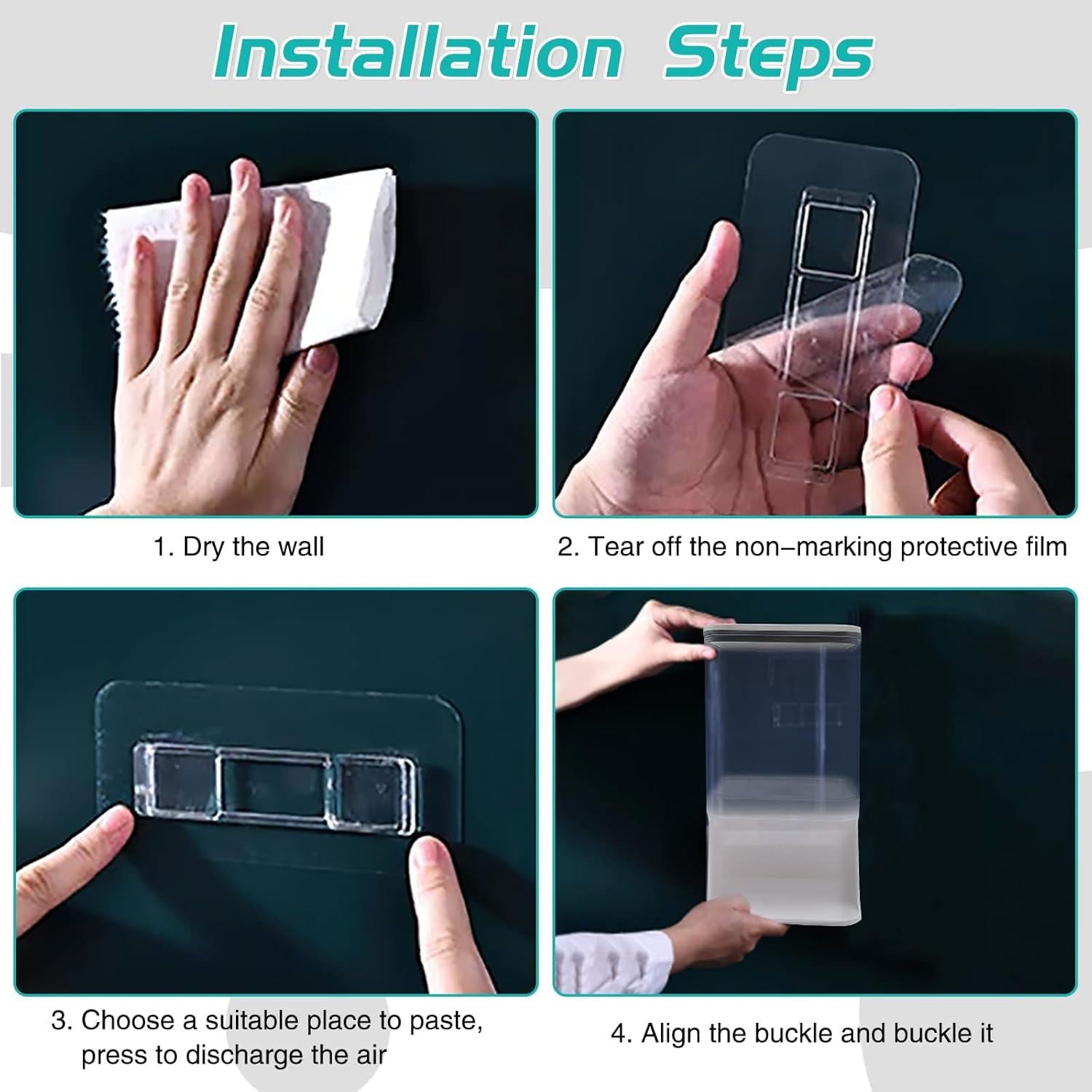 Installation Steps

1. Dry the wall

2. Tear off the non–marking protective film

3. Choose a suitable place to paste, press to discharge the air

4. Align the buckle and buckle it