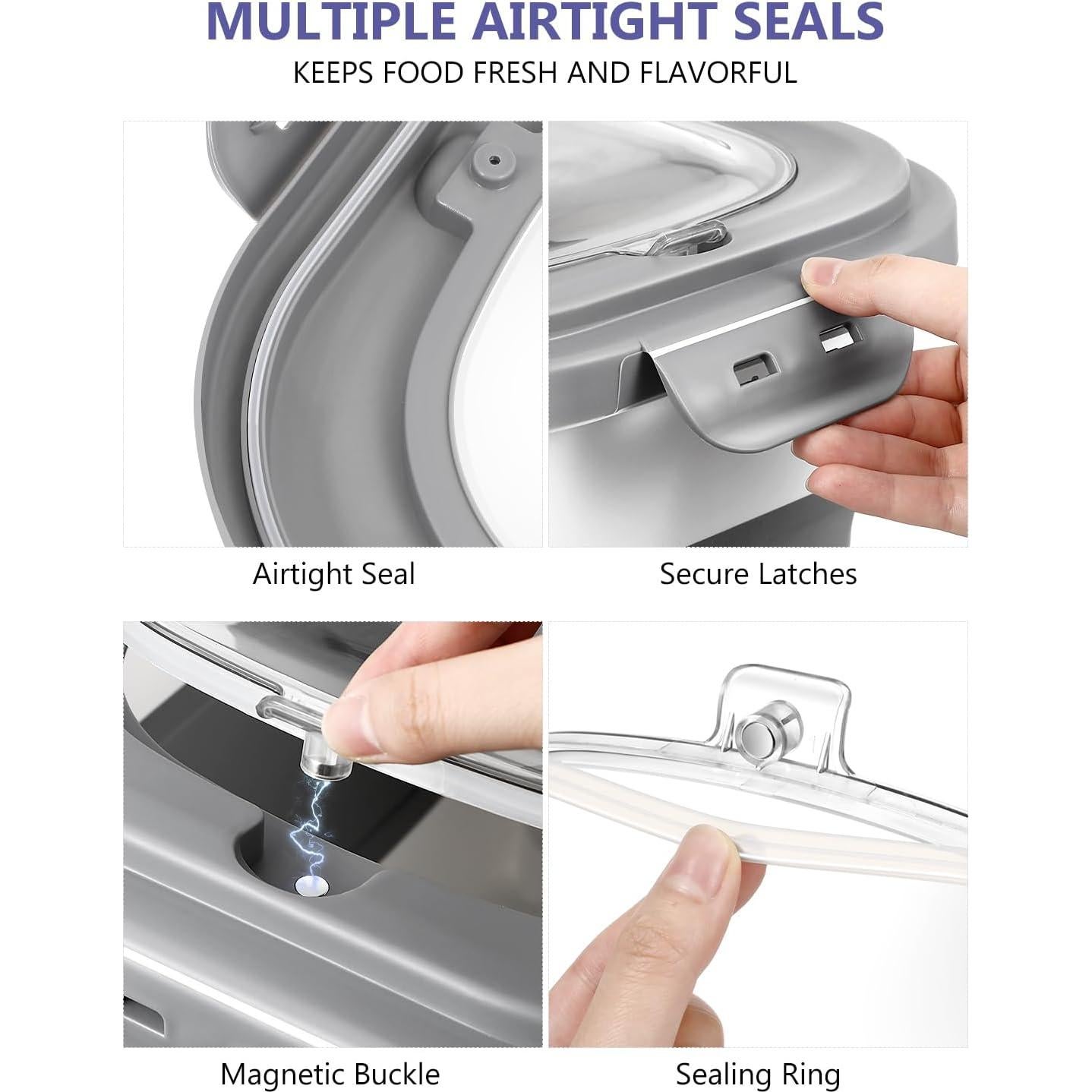 MULTIPLE AIRTIGHT SEALS
KEEPS FOOD FRESH AND FLAVORFUL

Airtight Seal

Secure Latches

Magnetic Buckle

Sealing Ring