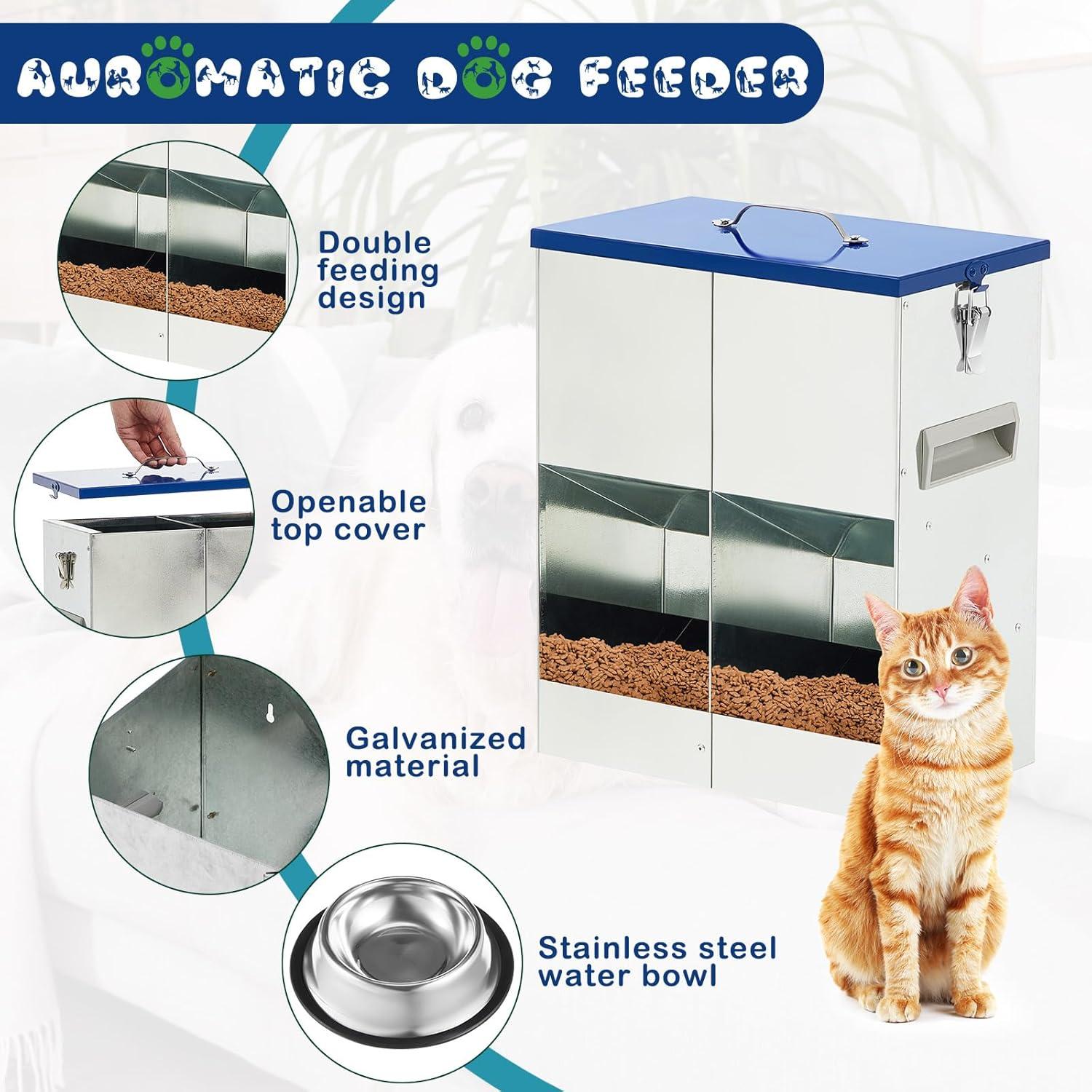 AUROMATIC DOG FEEDER

Double feeding design

Openable top cover

Galvanized material

Stainless steel water bowl