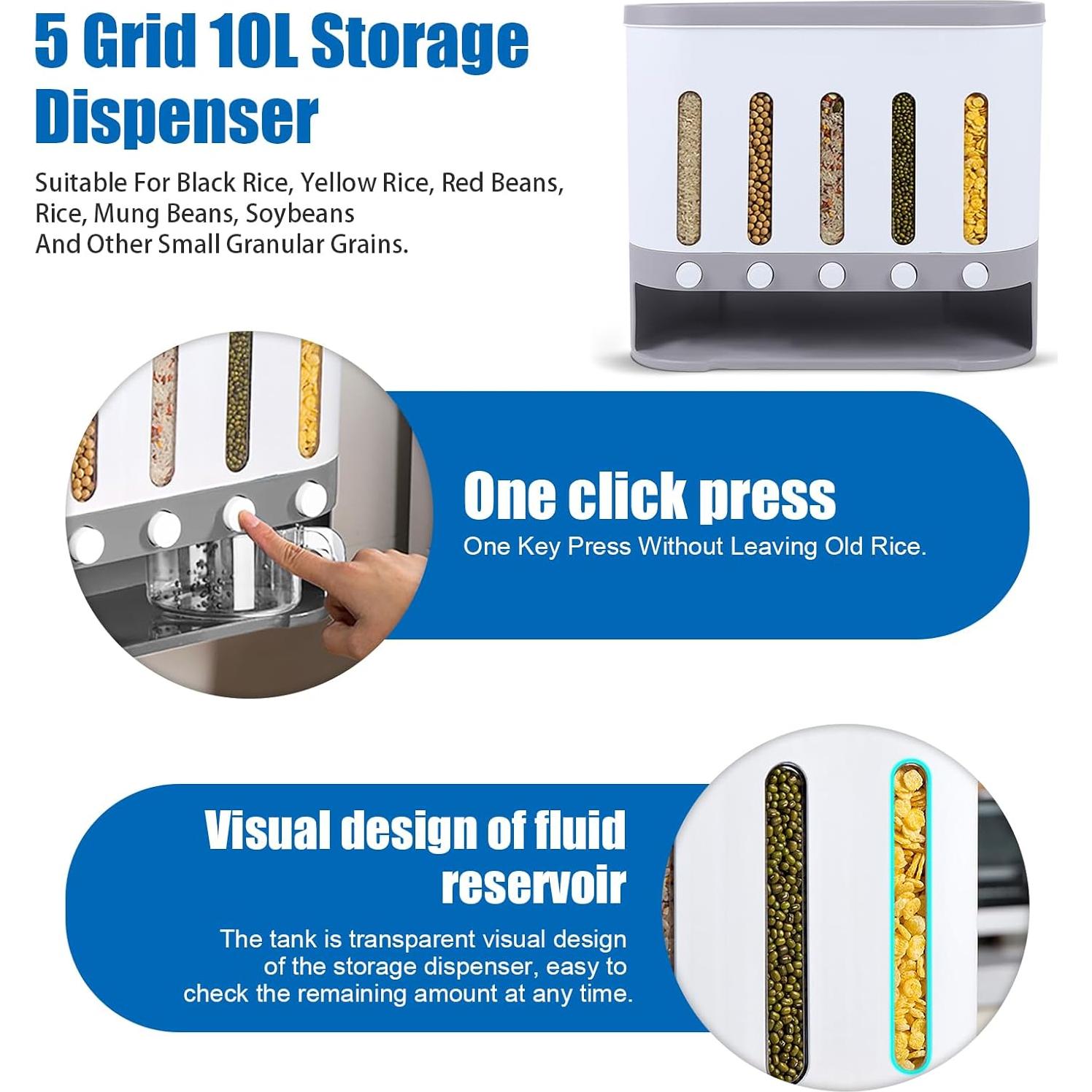 5 Grid 10L Storage Dispenser

Suitable For Black Rice, Yellow Rice, Red Beans, Rice, Mung Beans, Soybeans And Other Small Granular Grains.

One click press

One Key Press Without Leaving Old Rice.

Visual design of fluid reservoir

The tank is transparent visual design of the storage dispenser, easy to check the remaining amount at any time.