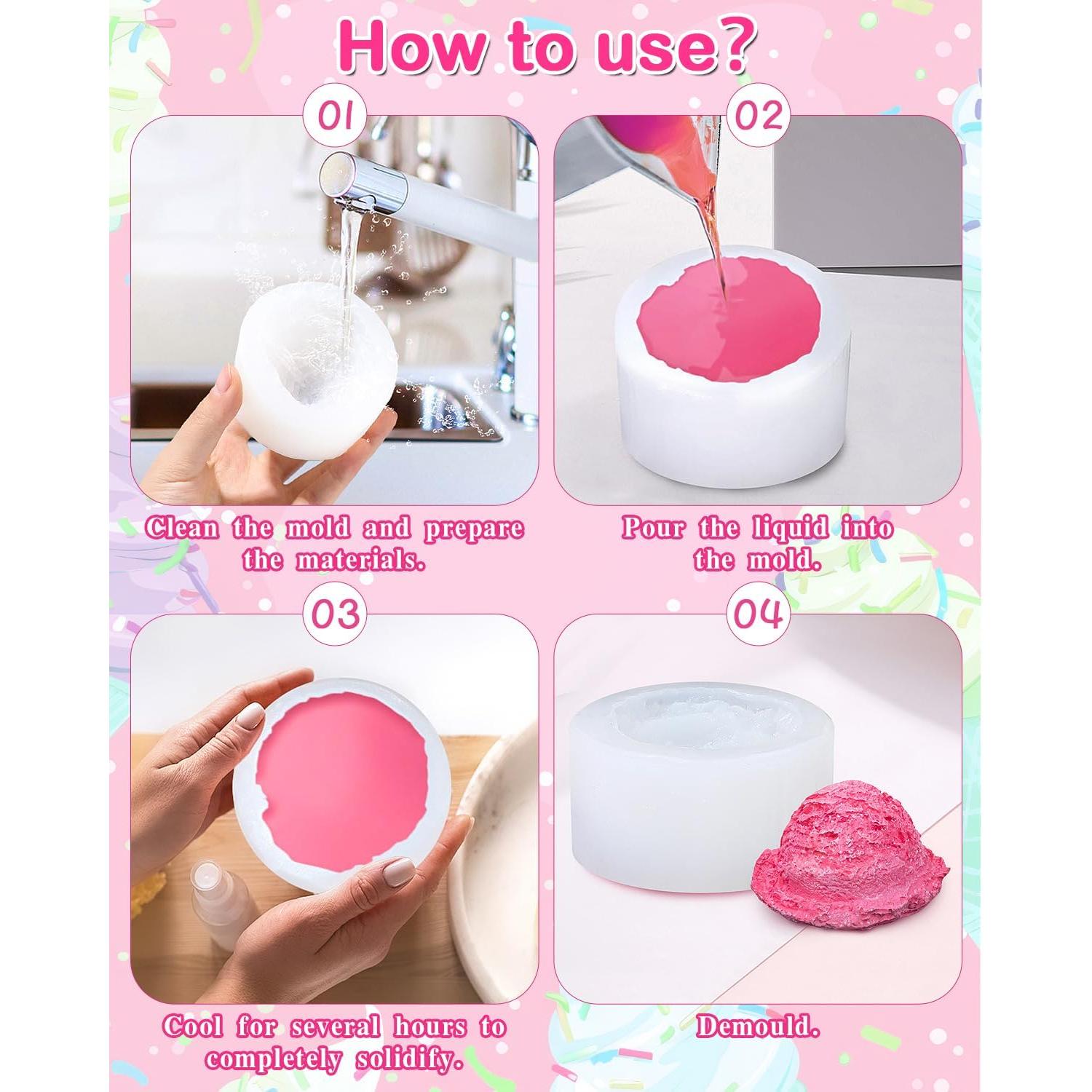 How to use?

01

Clean the mold and prepare the materials.

02

Pour the liquid into the mold.

03

Cool for several hours to completely solidify.

04

Demould.