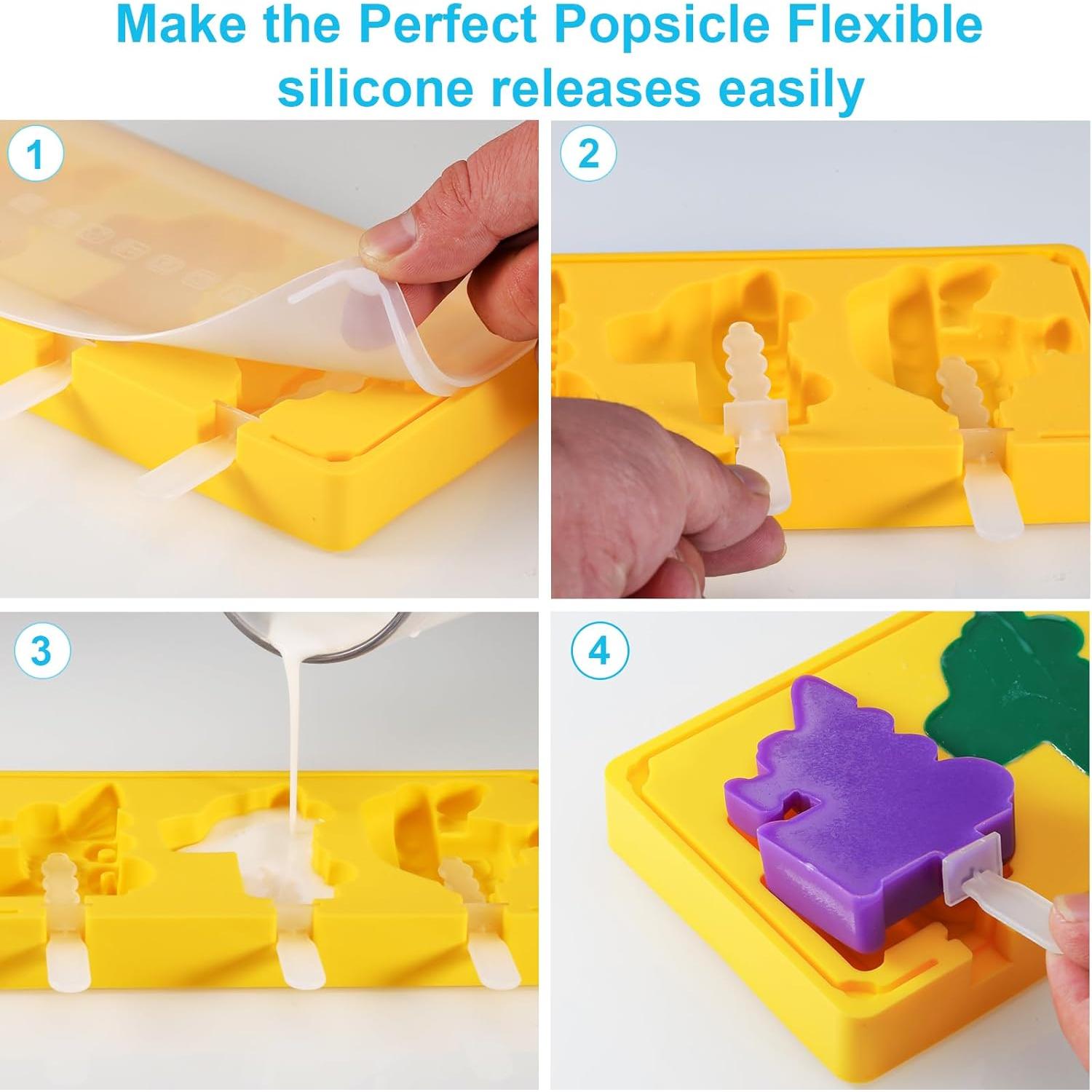 Make the Perfect Popsicle Flexible silicone releases easily

1

2

3

4