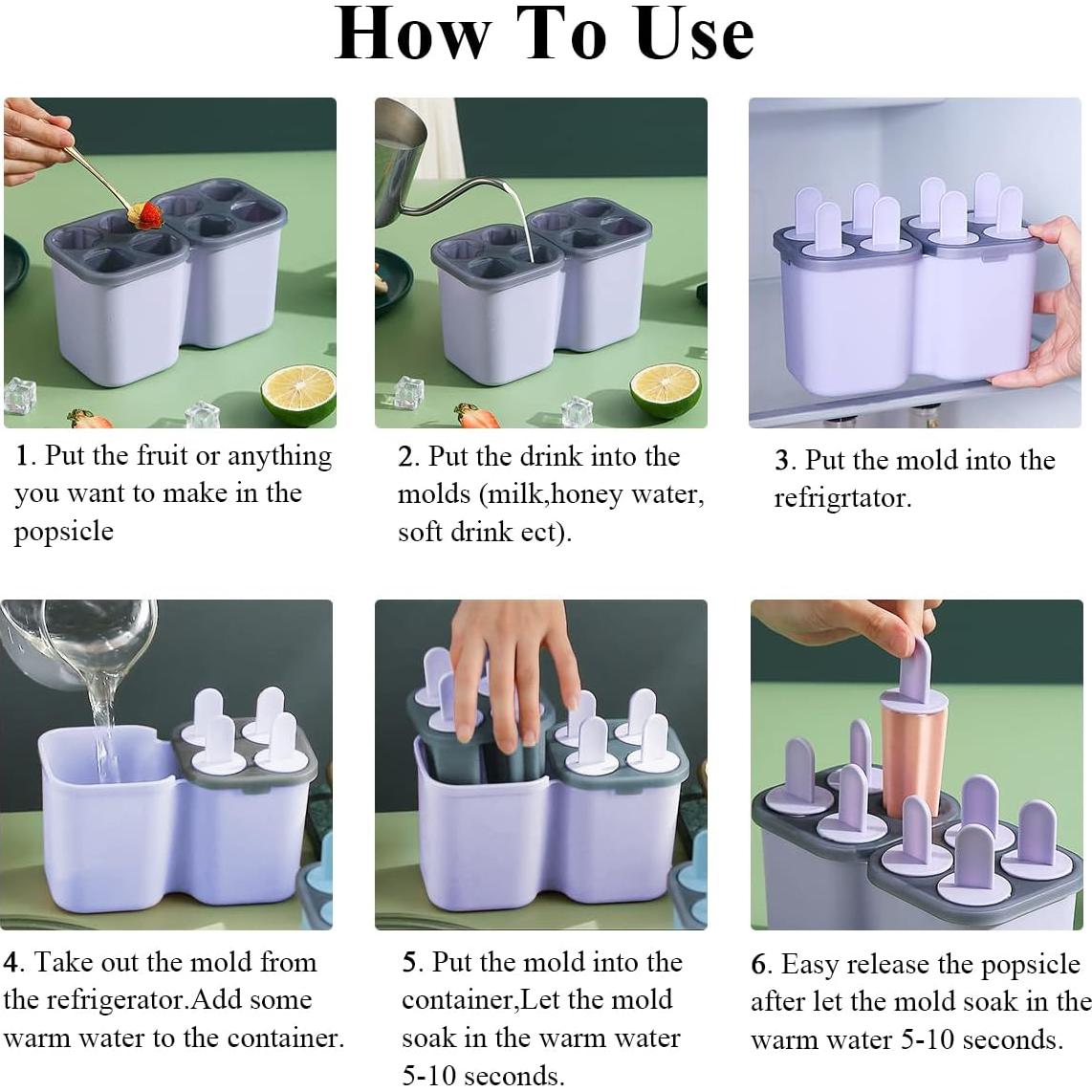 How To Use

1. Put the fruit or anything you want to make in the popsicle

2. Put the drink into the molds (milk,honey water, soft drink ect).

3. Put the mold into the refrigrtator.

4. Take out the mold from the refrigerator.Add some warm water to the container.

5. Put the mold into the container,Let the mold soak in the warm water 5-10 seconds.

6. Easy release the popsicle after let the mold soak in the warm water 5-10 seconds.