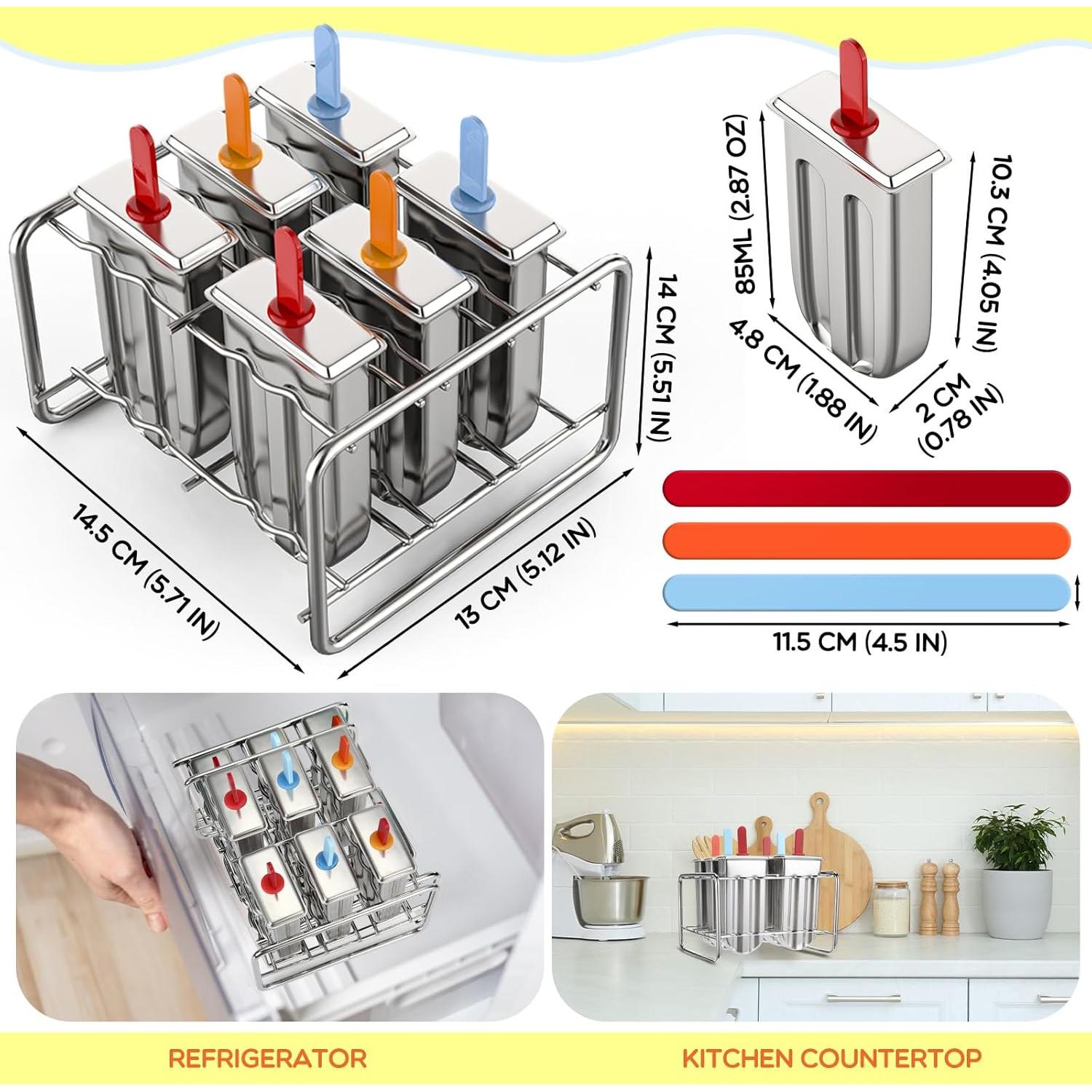 14 CM (5.51 IN)

14.5 CM (5.71 IN)

13 CM (5.12 IN)

85ML (2.87 OZ)

10.3 CM (4.05 IN)

4.8 CM (1.88 IN)

2 CM (0.78 IN)

11.5 CM (4.5 IN)

REFRIGERATOR

KITCHEN COUNTERTOP