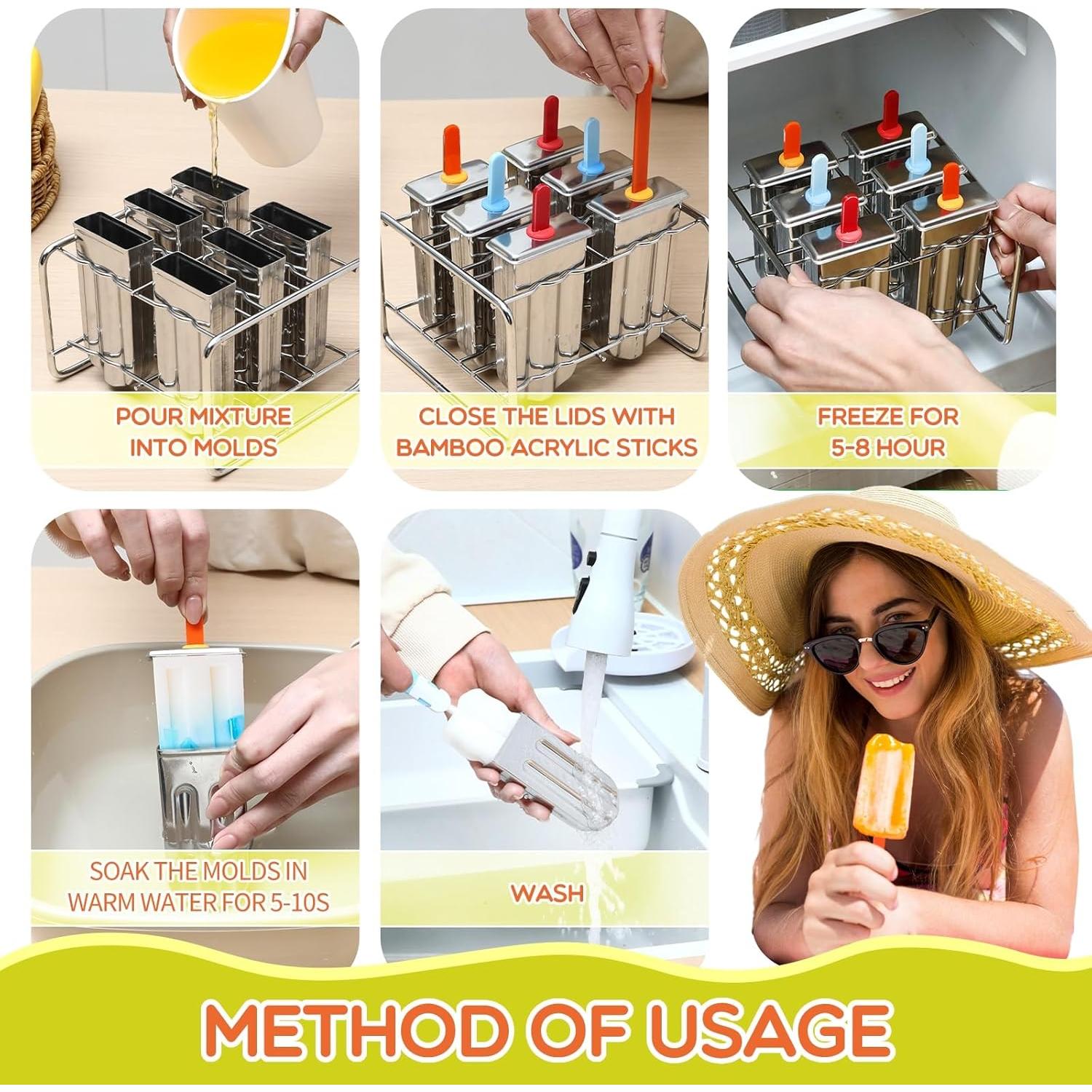 POUR MIXTURE INTO MOLDS

CLOSE THE LIDS WITH BAMBOO ACRYLIC STICKS

FREEZE FOR 5-8 HOUR

SOAK THE MOLDS IN WARM WATER FOR 5-10S

WASH

METHOD OF USAGE