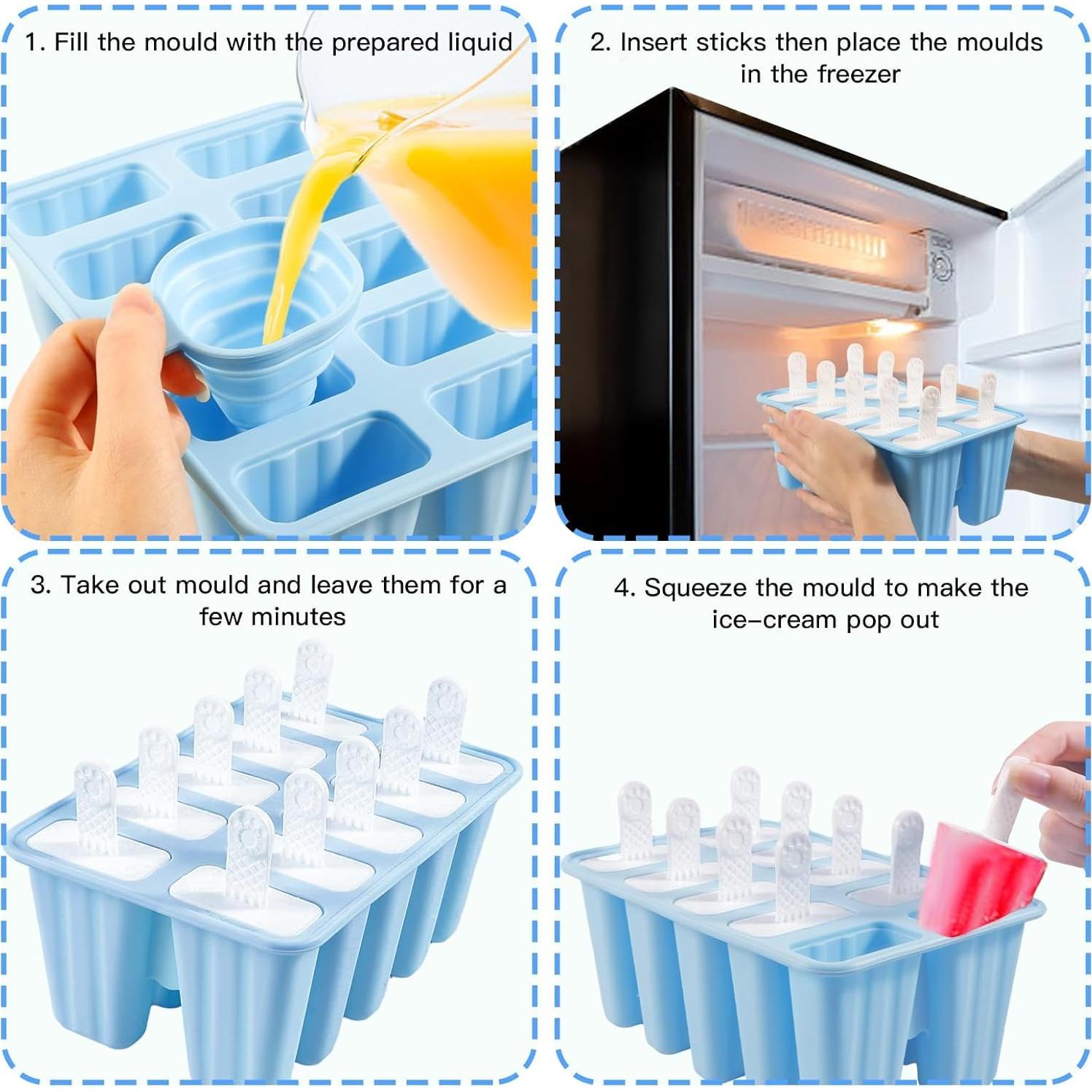 1. Fill the mould with the prepared liquid

2. Insert sticks then place the moulds in the freezer

3. Take out mould and leave them for a few minutes

4. Squeeze the mould to make the ice-cream pop out