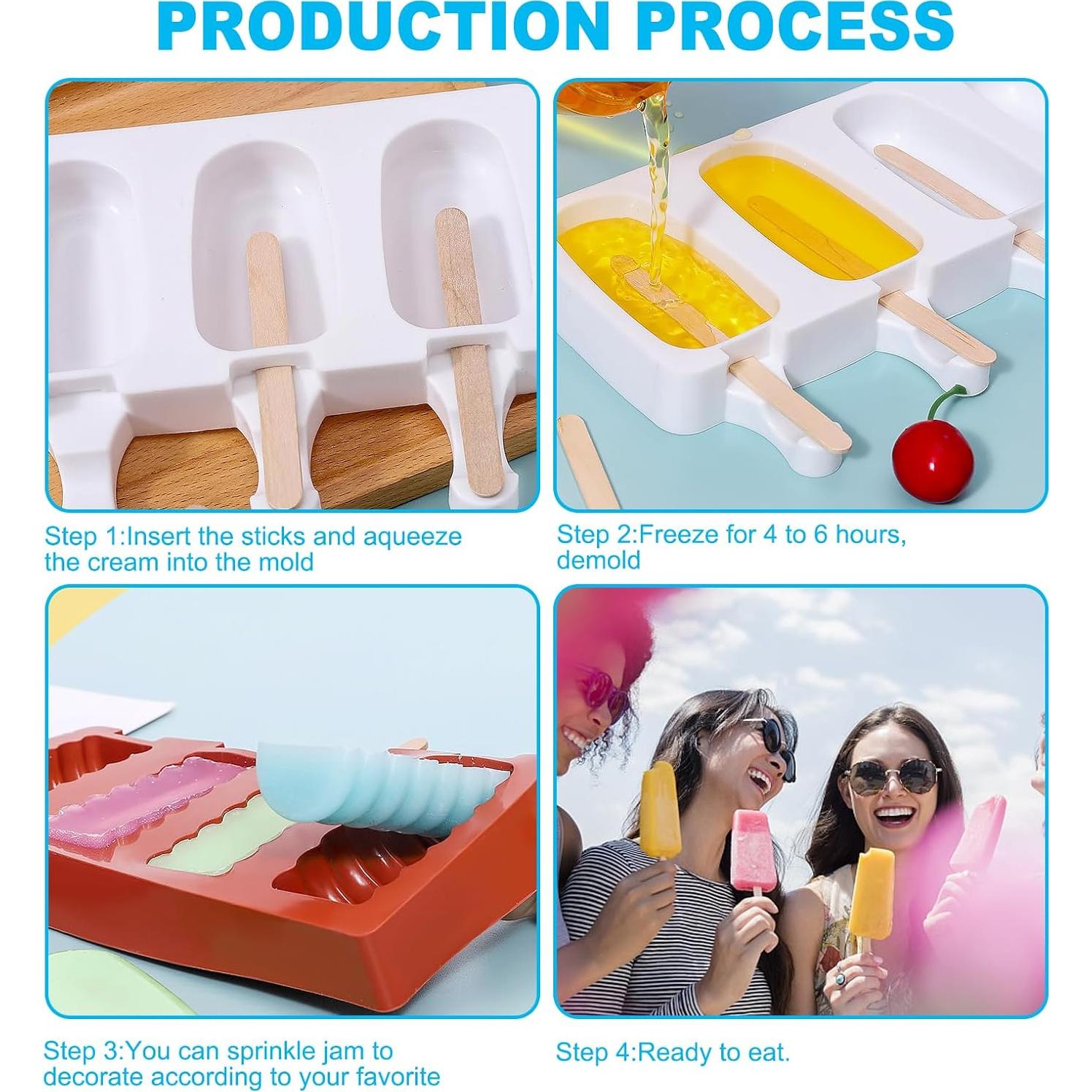 PRODUCTION PROCESS

Step 1:Insert the sticks and aqueeze the cream into the mold

Step 2:Freeze for 4 to 6 hours, demold

Step 3:You can sprinkle jam to decorate according to your favorite

Step 4:Ready to eat.