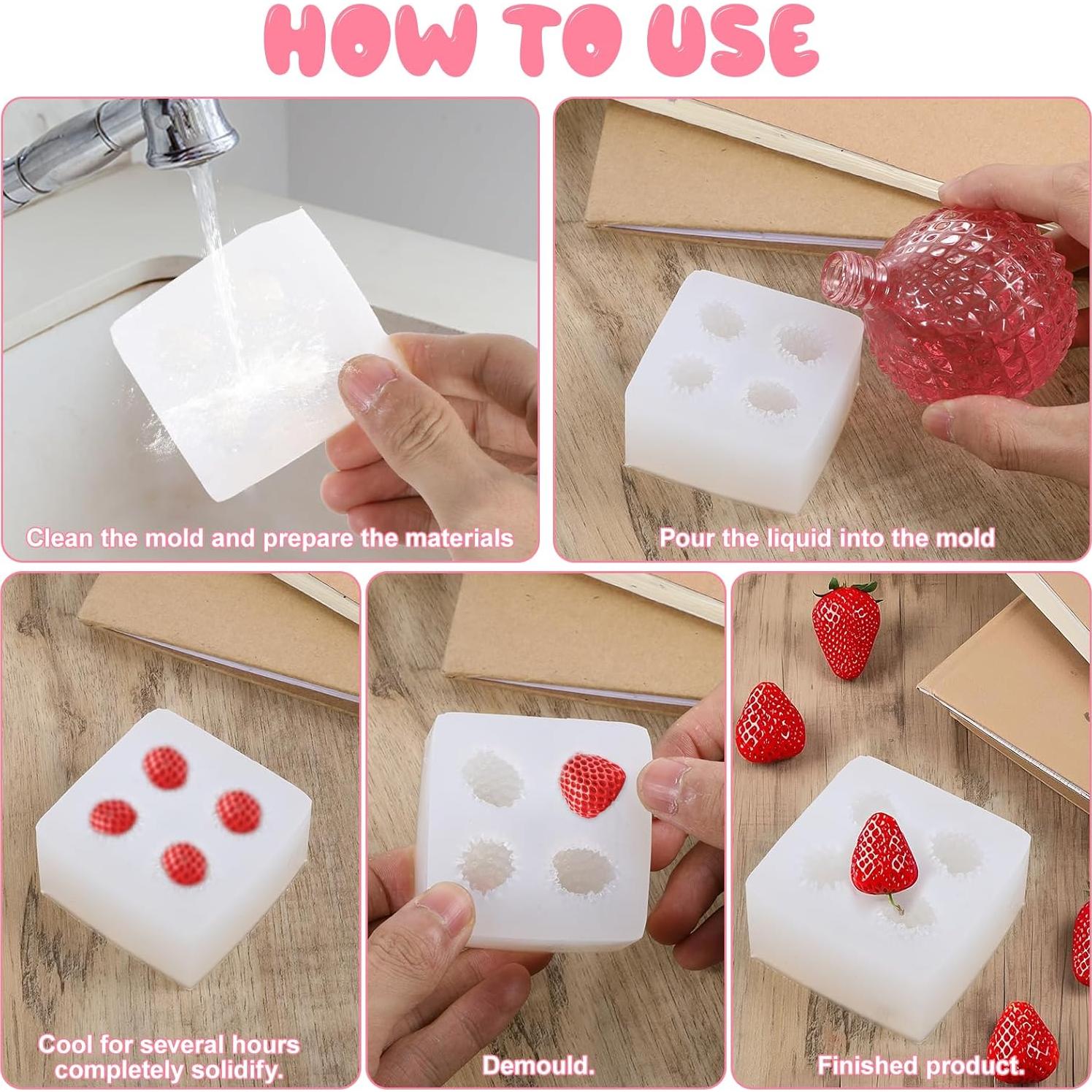 HOW TO USE

Clean the mold and prepare the materials

Pour the liquid into the mold

Cool for several hours completely solidify.

Demould.

Finished product.