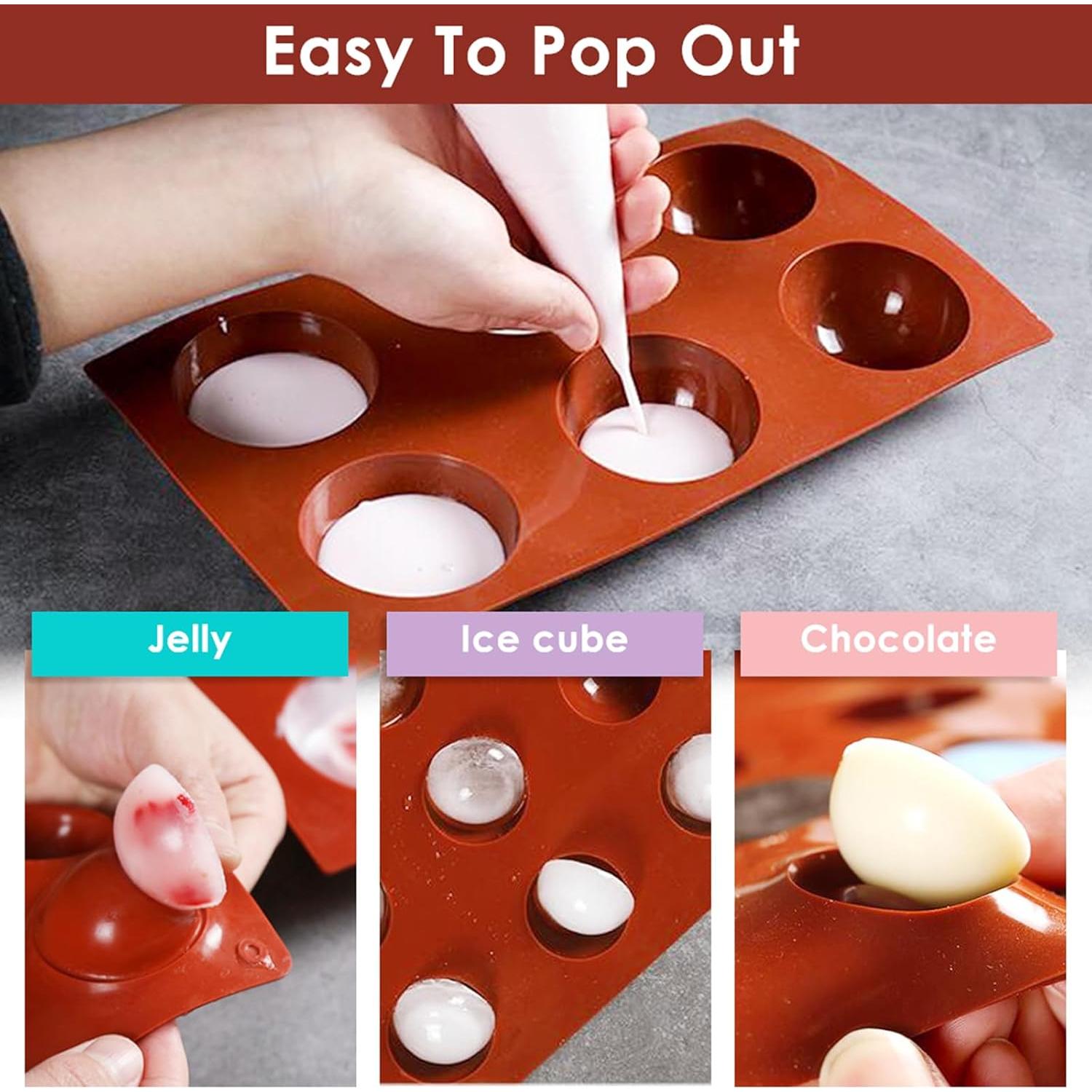 Easy To Pop Out

Jelly

Ice cube

Chocolate