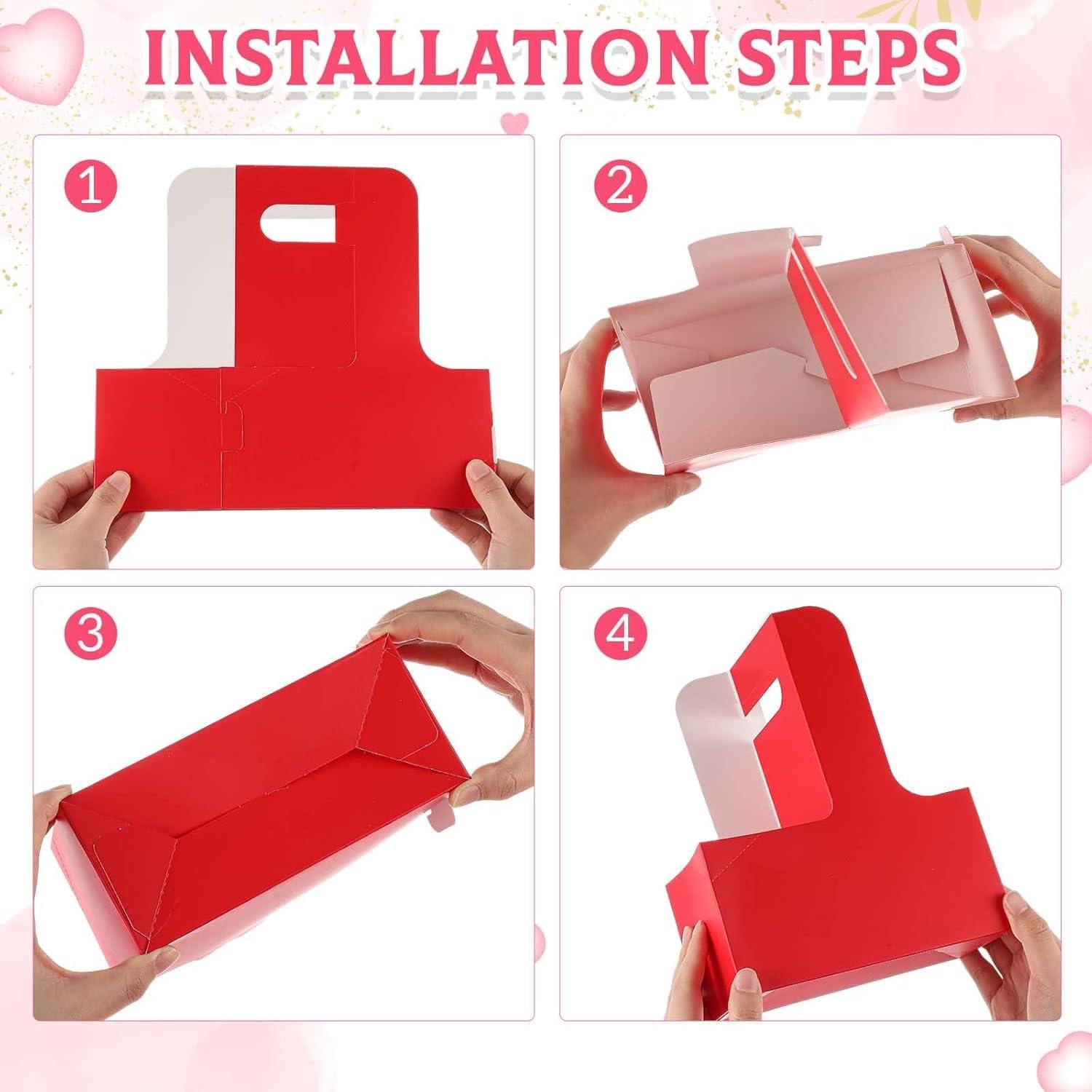 INSTALLATION STEPS

1

2

3

4