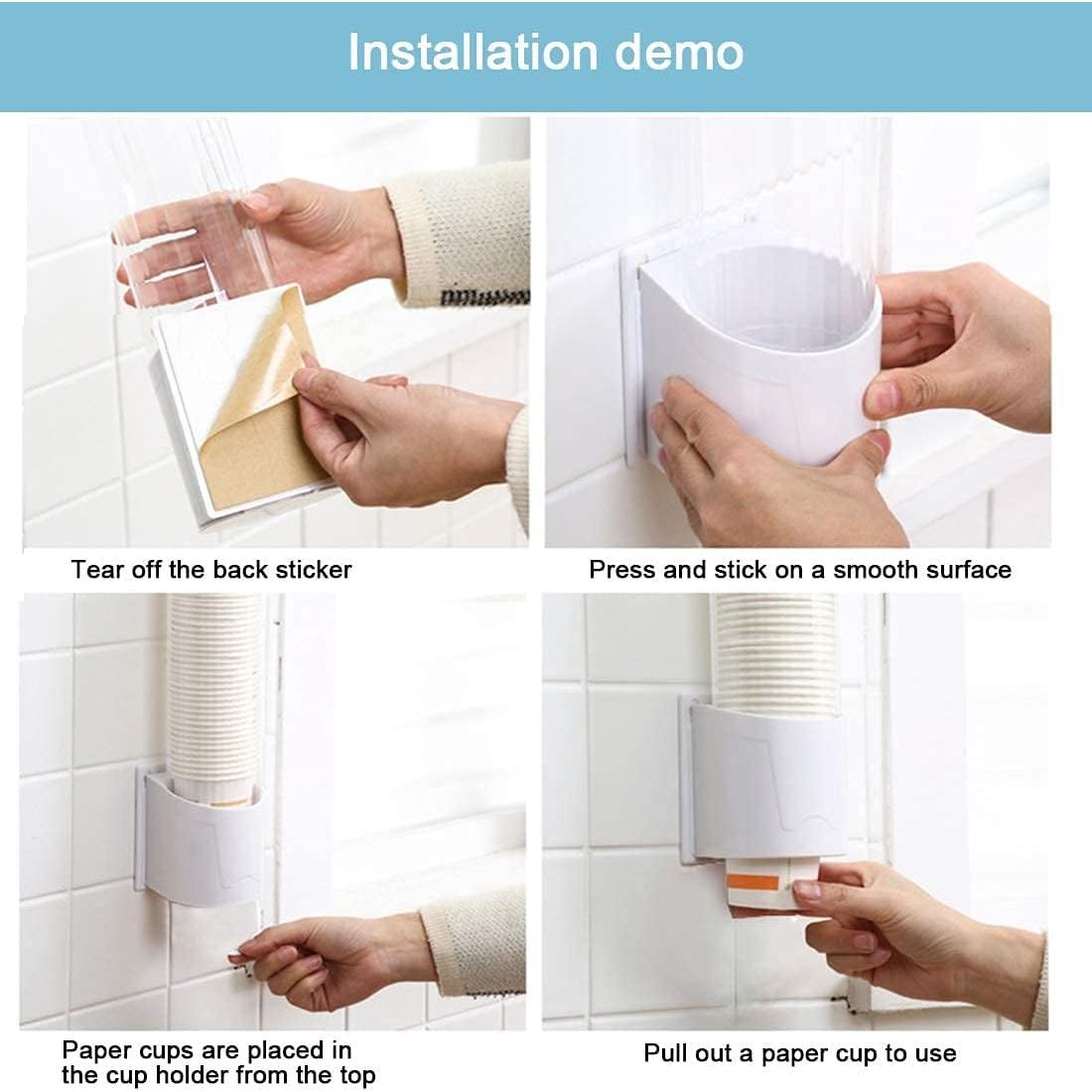 Installation demo

Tear off the back sticker

Press and stick on a smooth surface

Paper cups are placed in the cup holder from the top

Pull out a paper cup to use