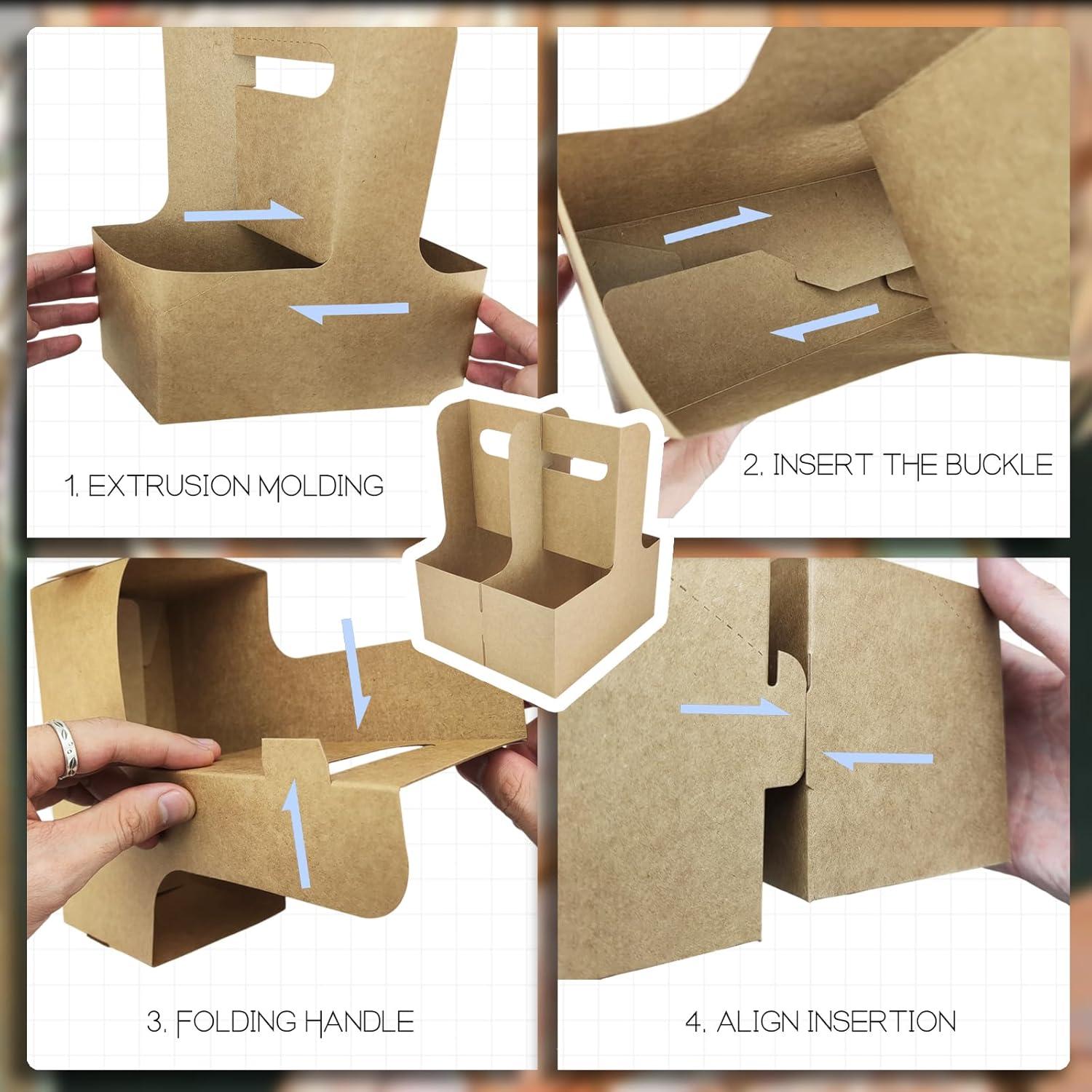 1. EXTRUSION MOLDING

2. INSERT THE BUCKLE

3. FOLDING HANDLE

4. ALIGN INSERTION