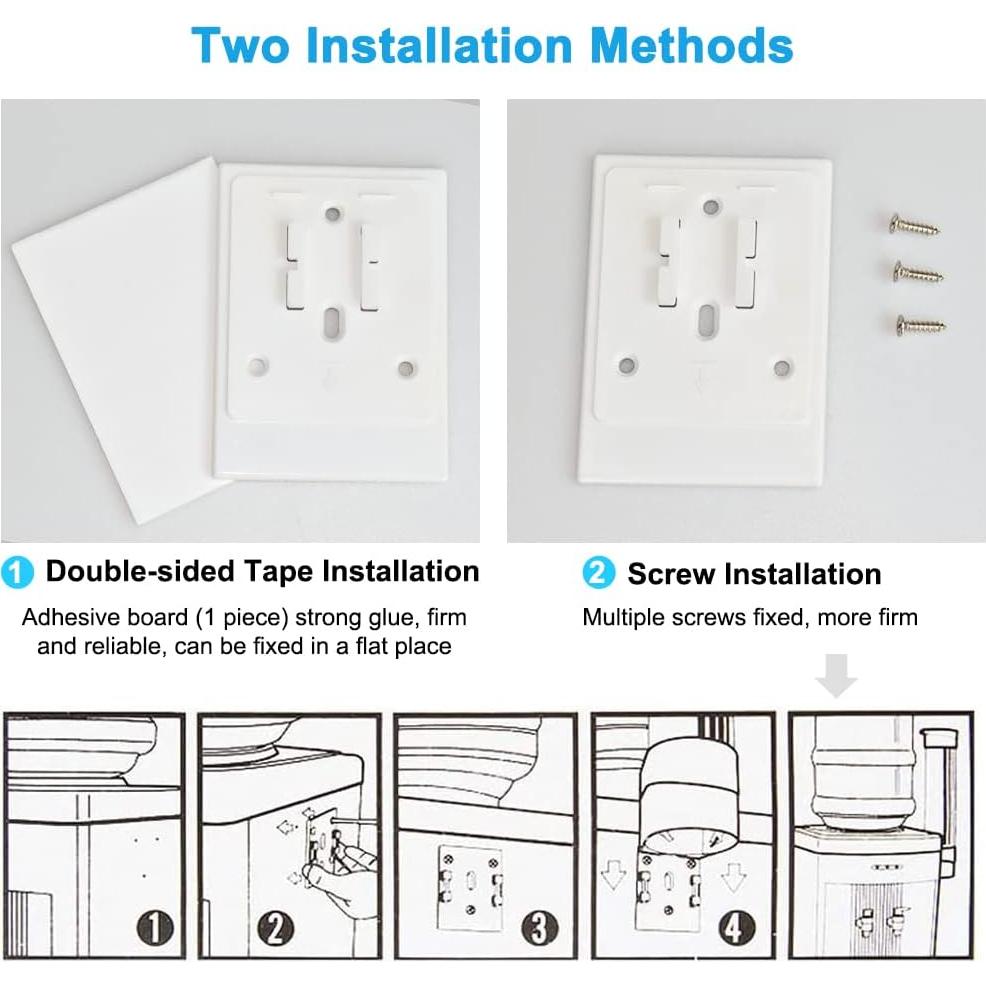 Two Installation Methods

1 Double-sided Tape Installation

Adhesive board (1 piece) strong glue, firm and reliable, can be fixed in a flat place

2 Screw Installation

Multiple screws fixed, more firm

1

2

3

4