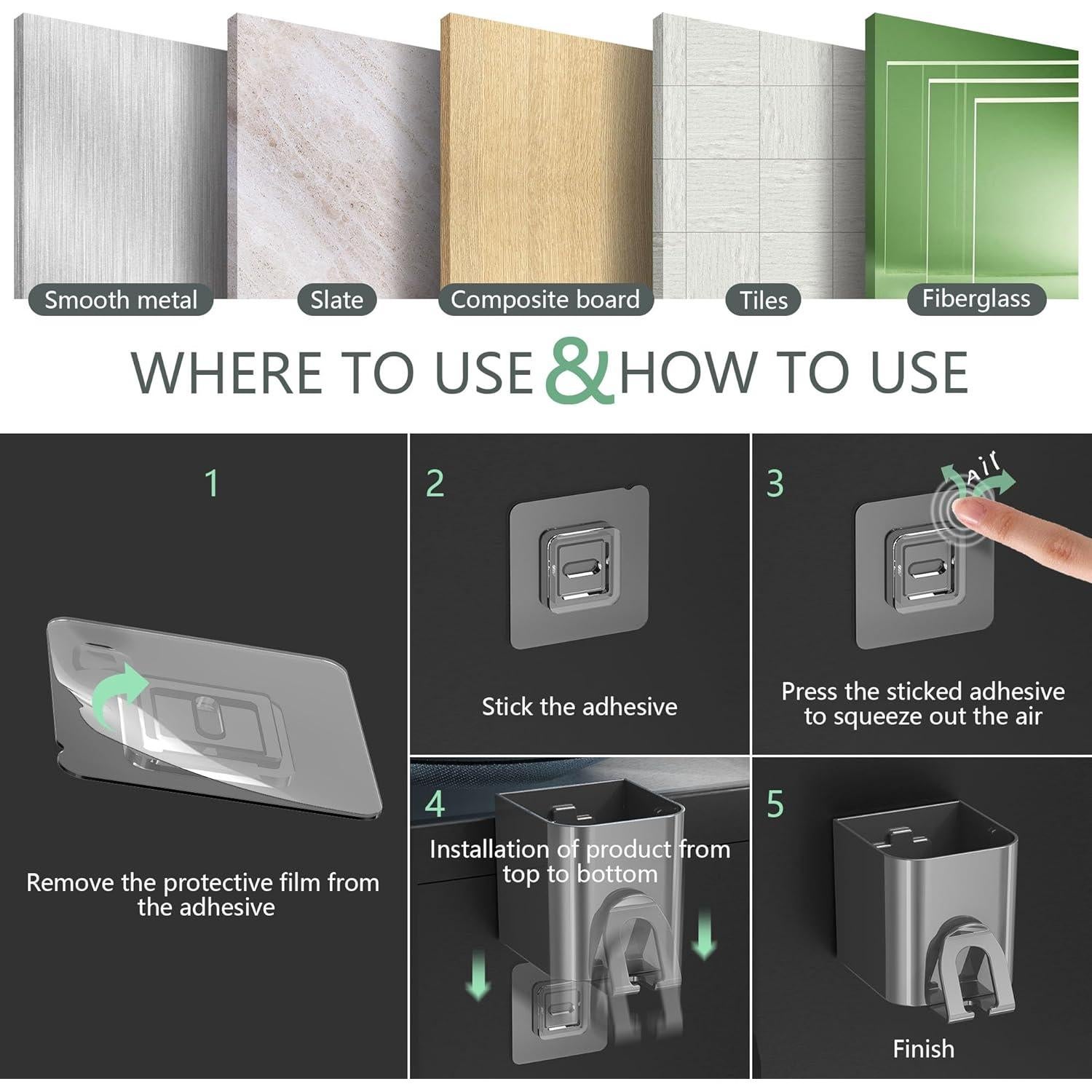 Smooth metal
Slate
Composite board
Tiles
Fiberglass

WHERE TO USE & HOW TO USE

1

Remove the protective film from the adhesive

2

Stick the adhesive

3

Air

Press the sticked adhesive to squeeze out the air

4

Installation of product from top to bottom

5

Finish