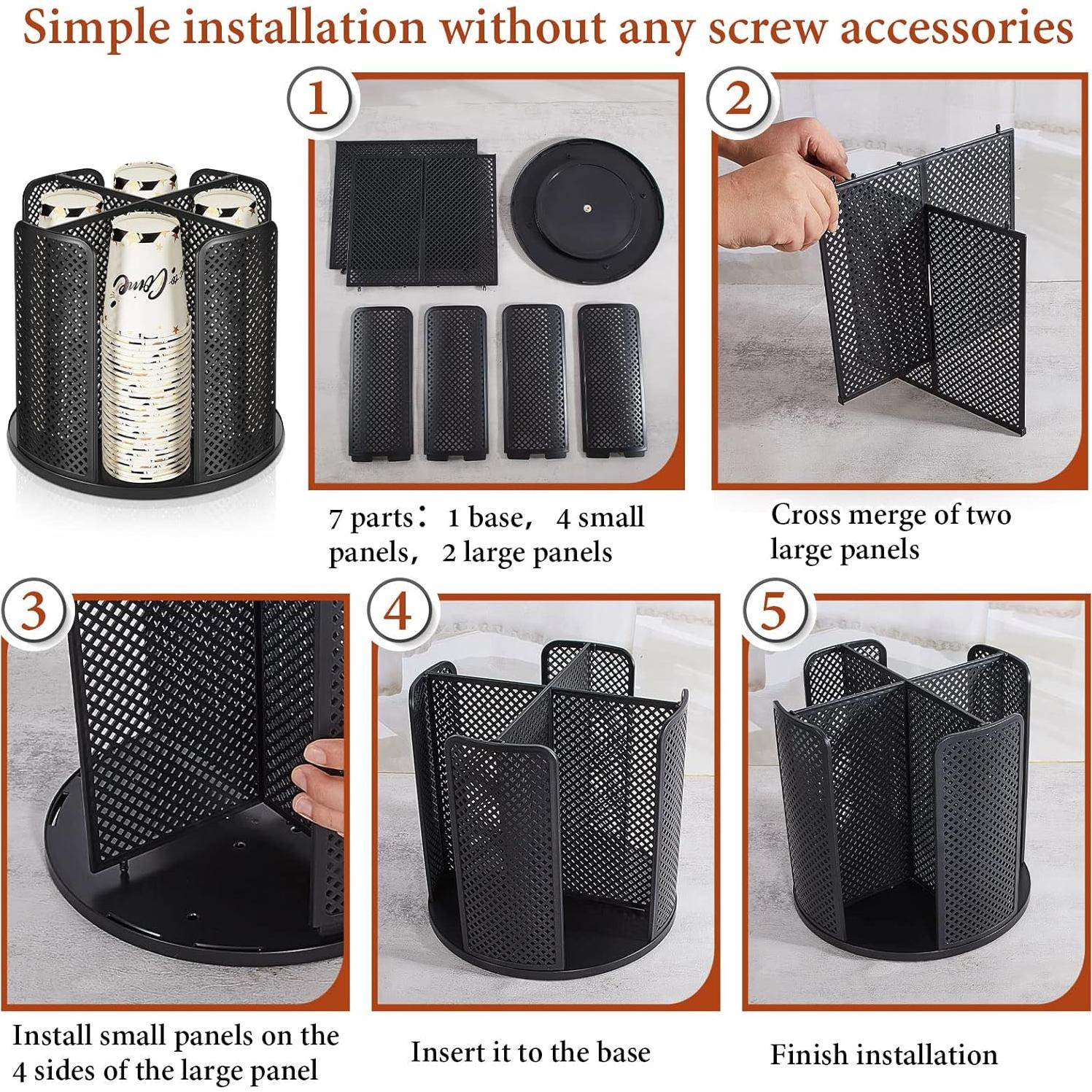 Simple installation without any screw accessories

1

7 parts： 1 base， 4 small panels， 2 large panels

2

Cross merge of two large panels

3

Install small panels on the 4 sides of the large panel

4

Insert it to the base

5

Finish installation