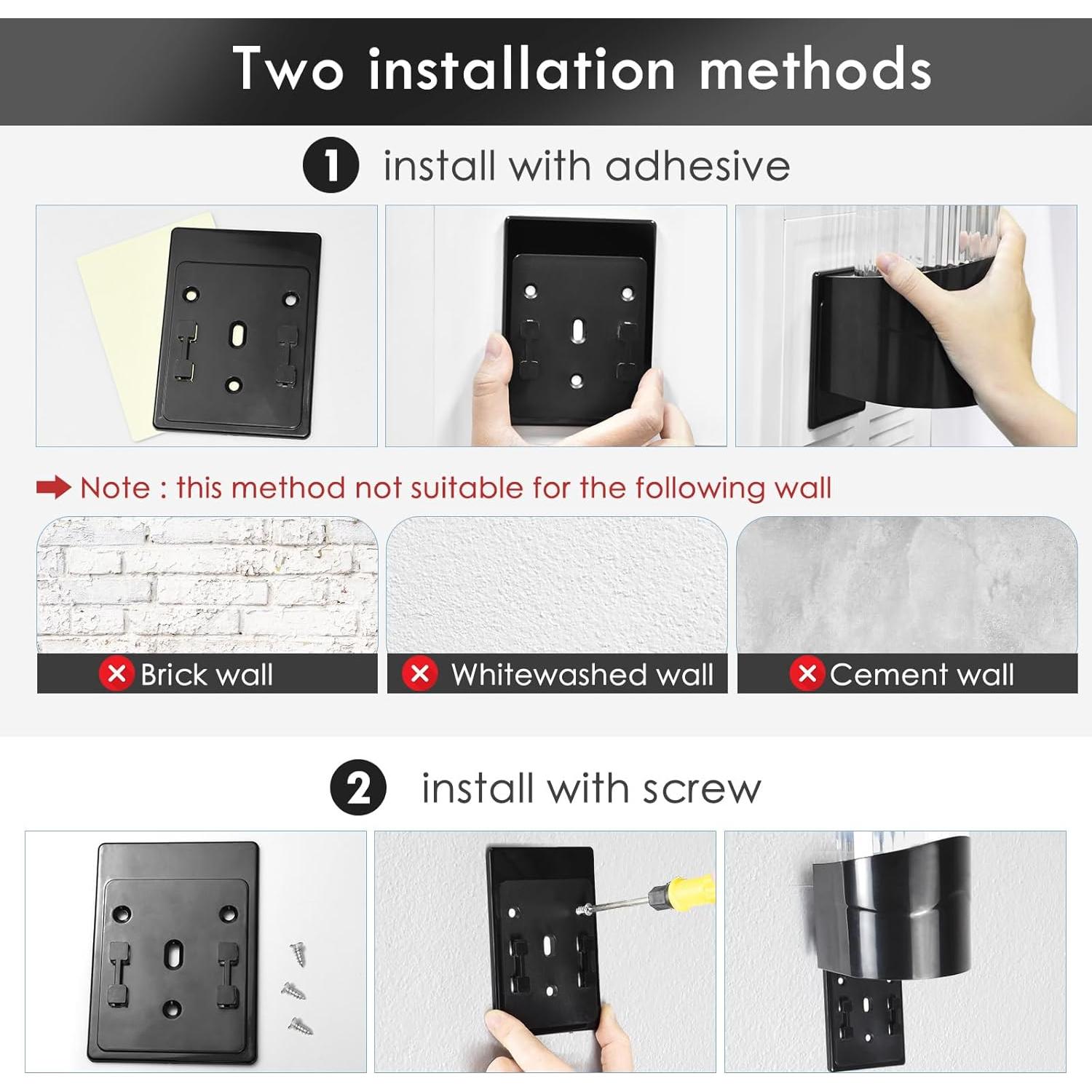 Two installation methods

1 install with adhesive

Note : this method not suitable for the following wall

Brick wall

Whitewashed wall

Cement wall

2 install with screw