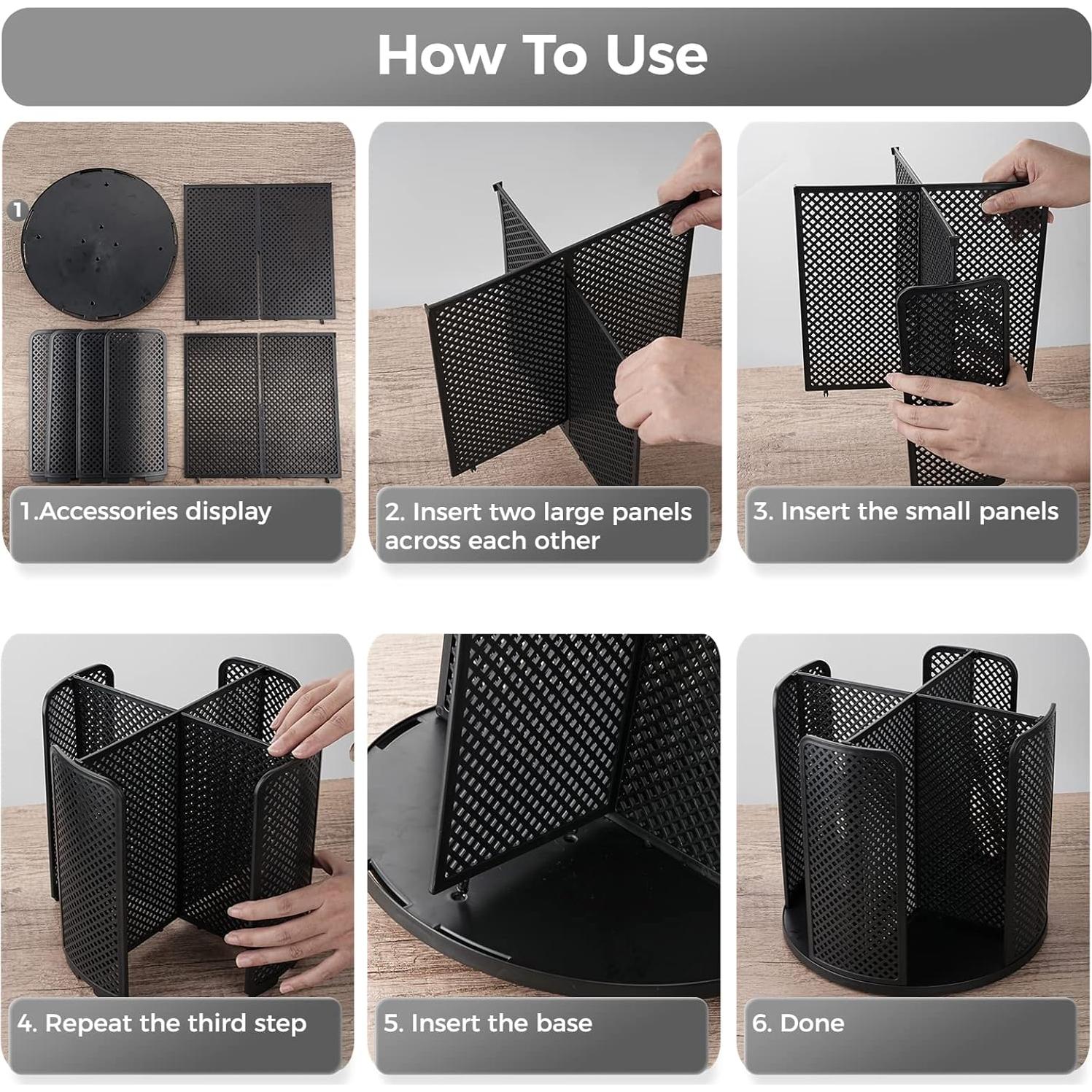 How To Use

1

1.Accessories display

2. Insert two large panels across each other

3. Insert the small panels

4. Repeat the third step

5. Insert the base

6. Done