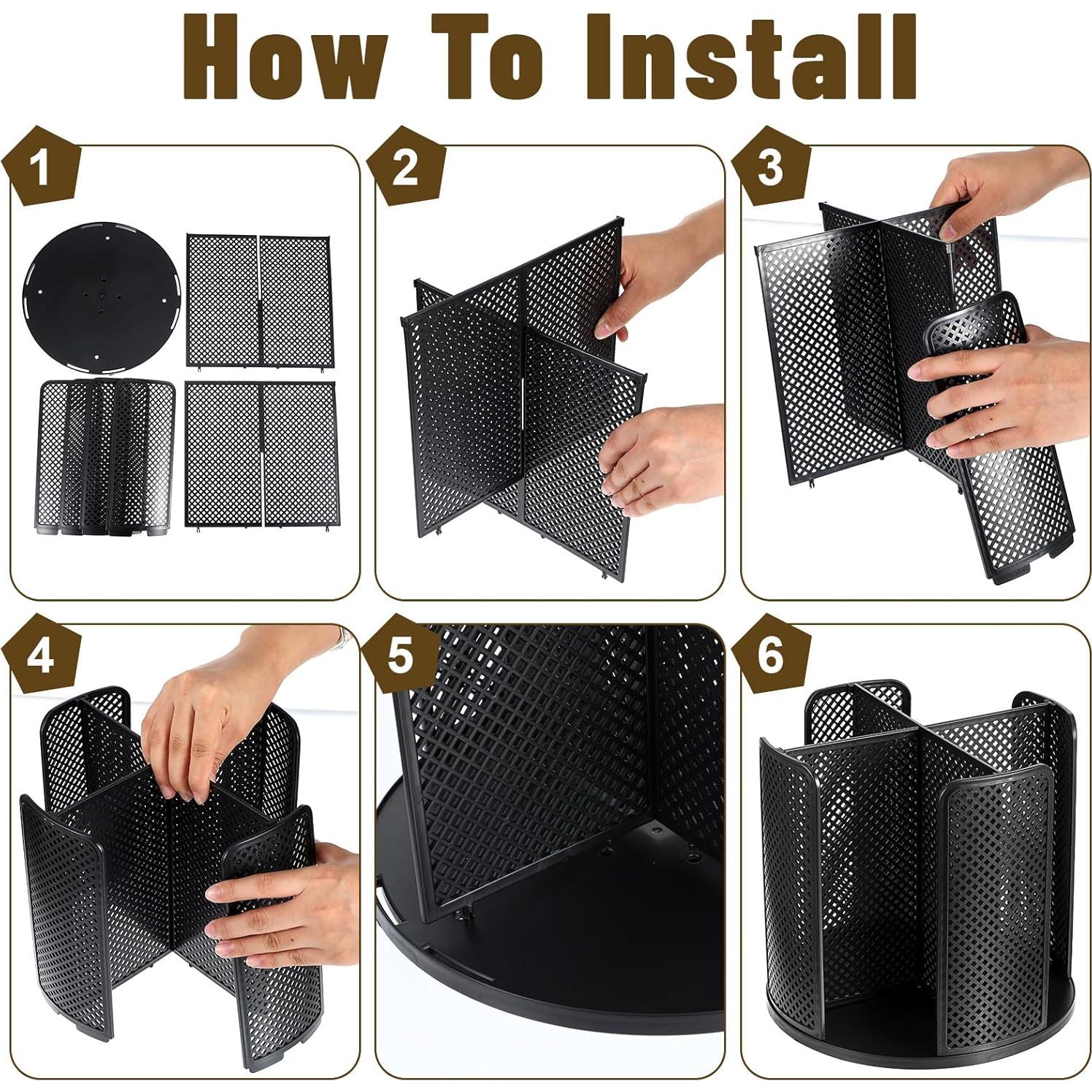 How To Install

1

2

3

4

5

6