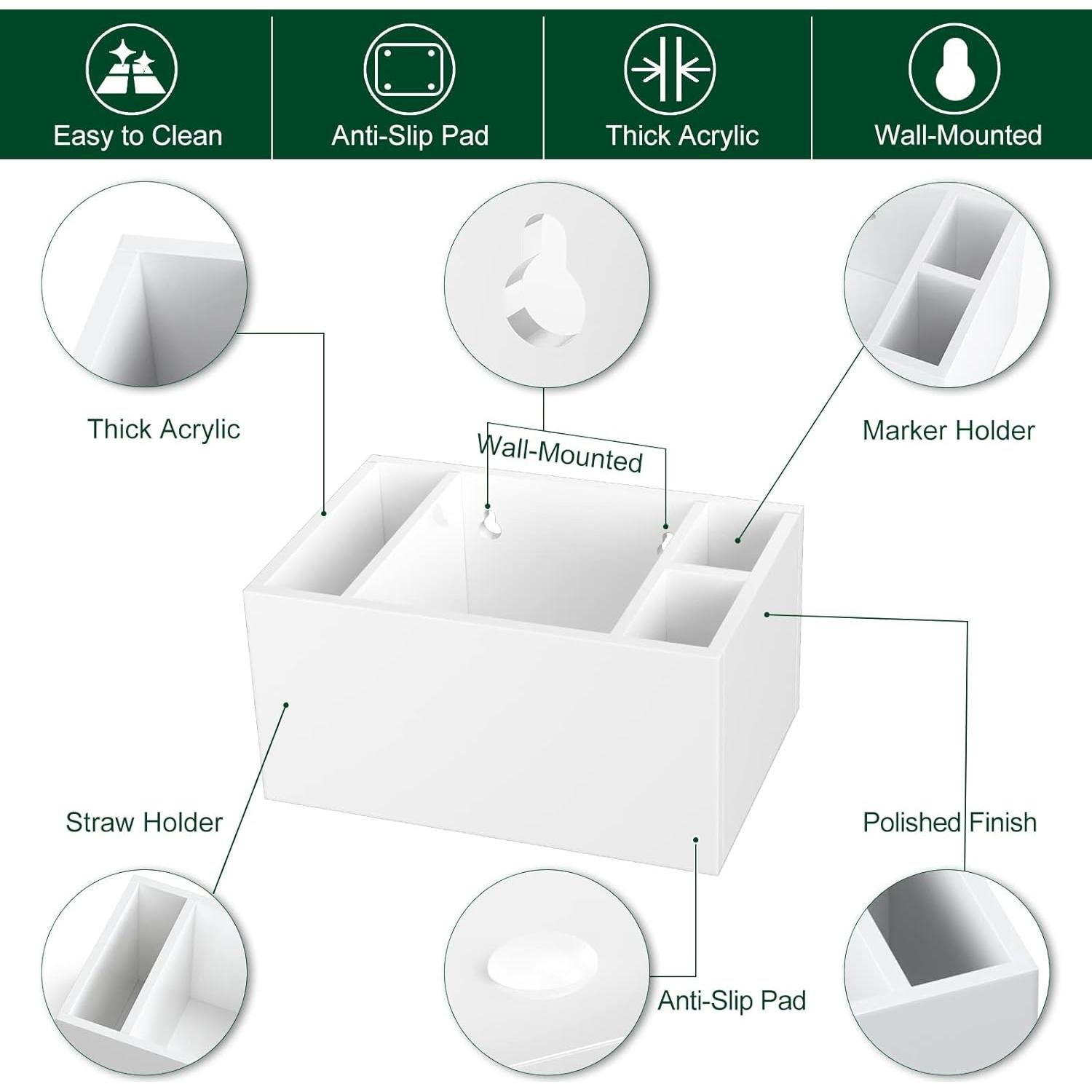 Easy to Clean

Anti-Slip Pad

Thick Acrylic

Wall-Mounted

Thick Acrylic

Wall-Mounted

Marker Holder

Straw Holder

Polished Finish

Anti-Slip Pad