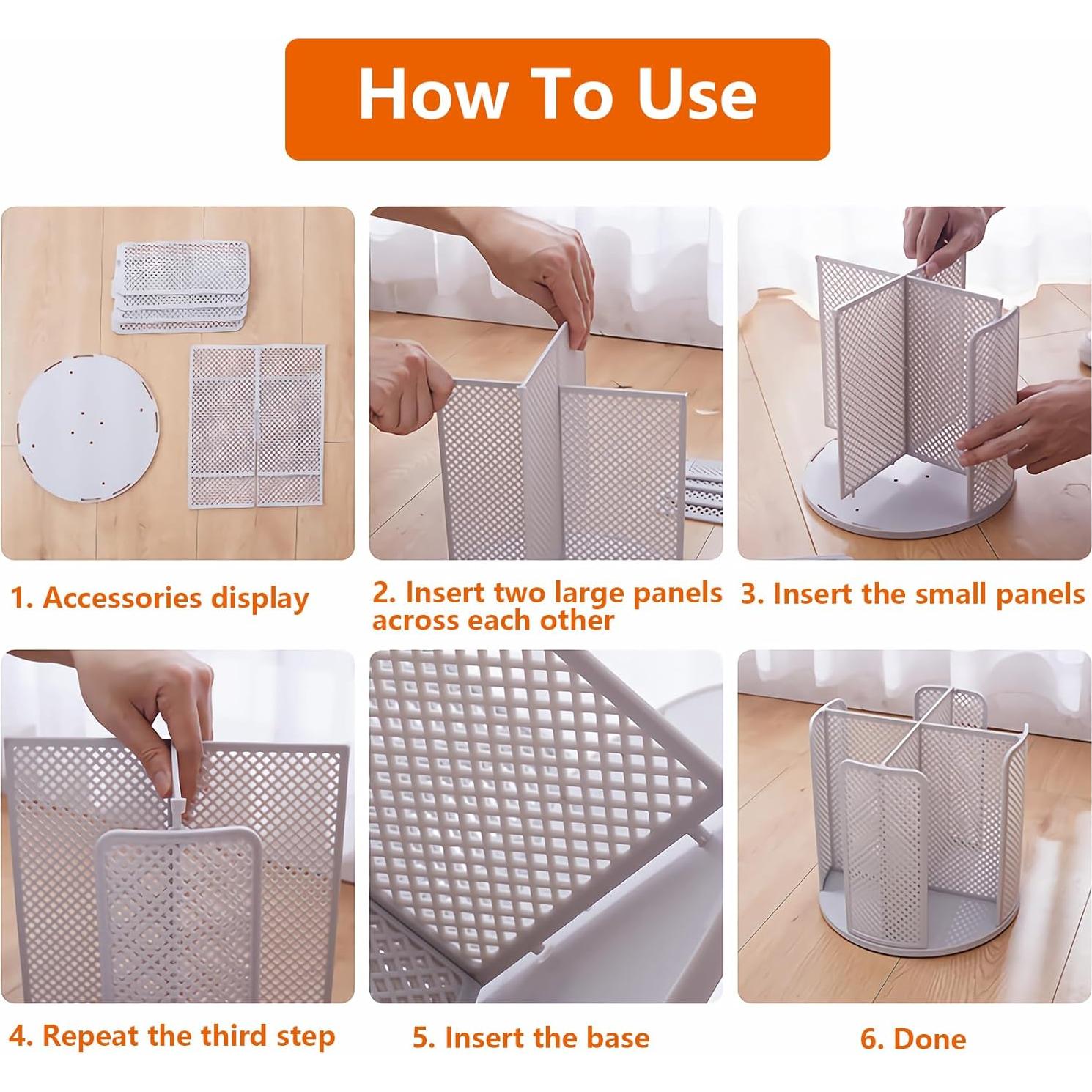 How To Use

1. Accessories display

2. Insert two large panels across each other

3. Insert the small panels

4. Repeat the third step

5. Insert the base

6. Done