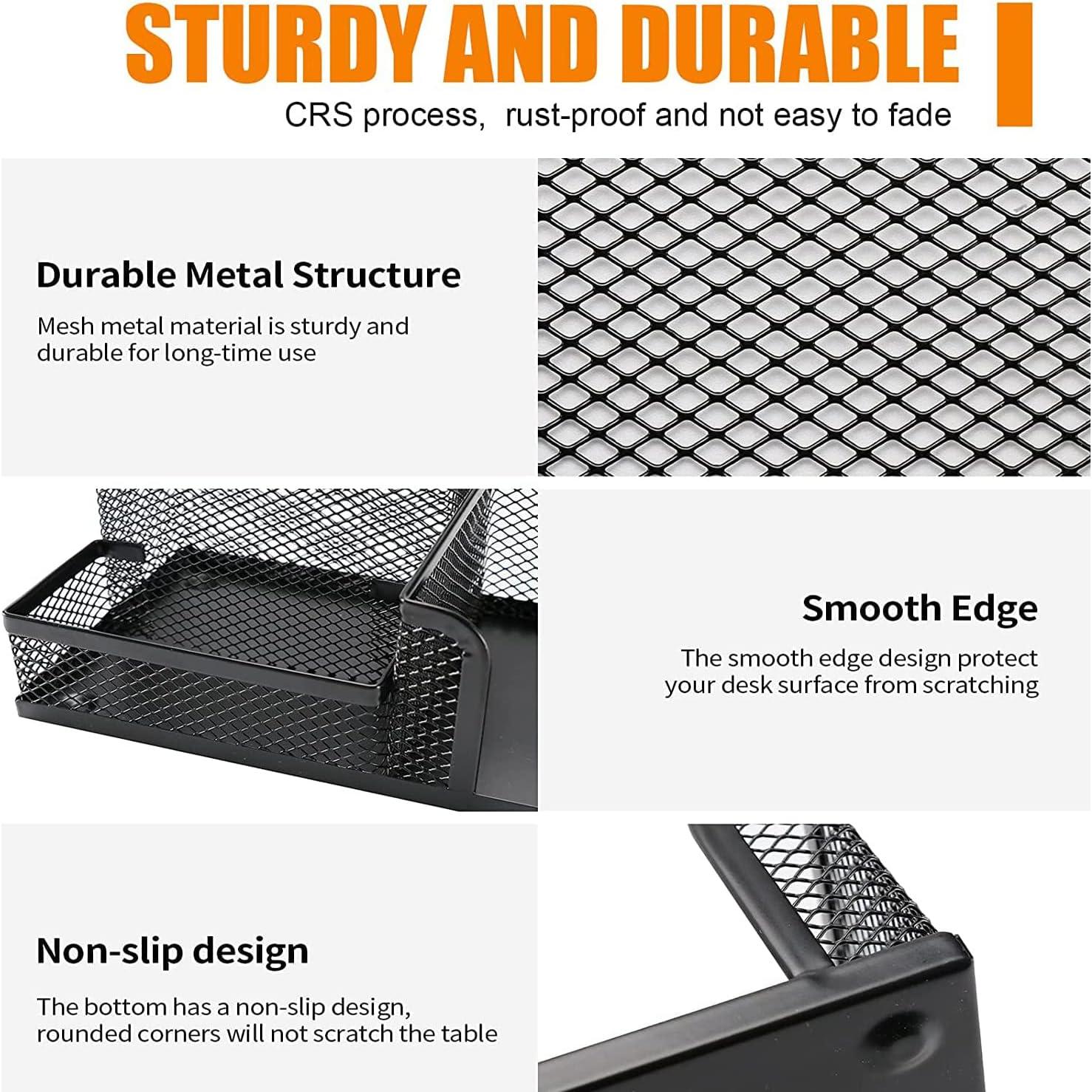 STURDY AND DURABLE

CRS process, rust-proof and not easy to fade

Durable Metal Structure

Mesh metal material is sturdy and durable for long-time use

Smooth Edge

The smooth edge design protect your desk surface from scratching

Non-slip design

The bottom has a non-slip design, rounded corners will not scratch the table