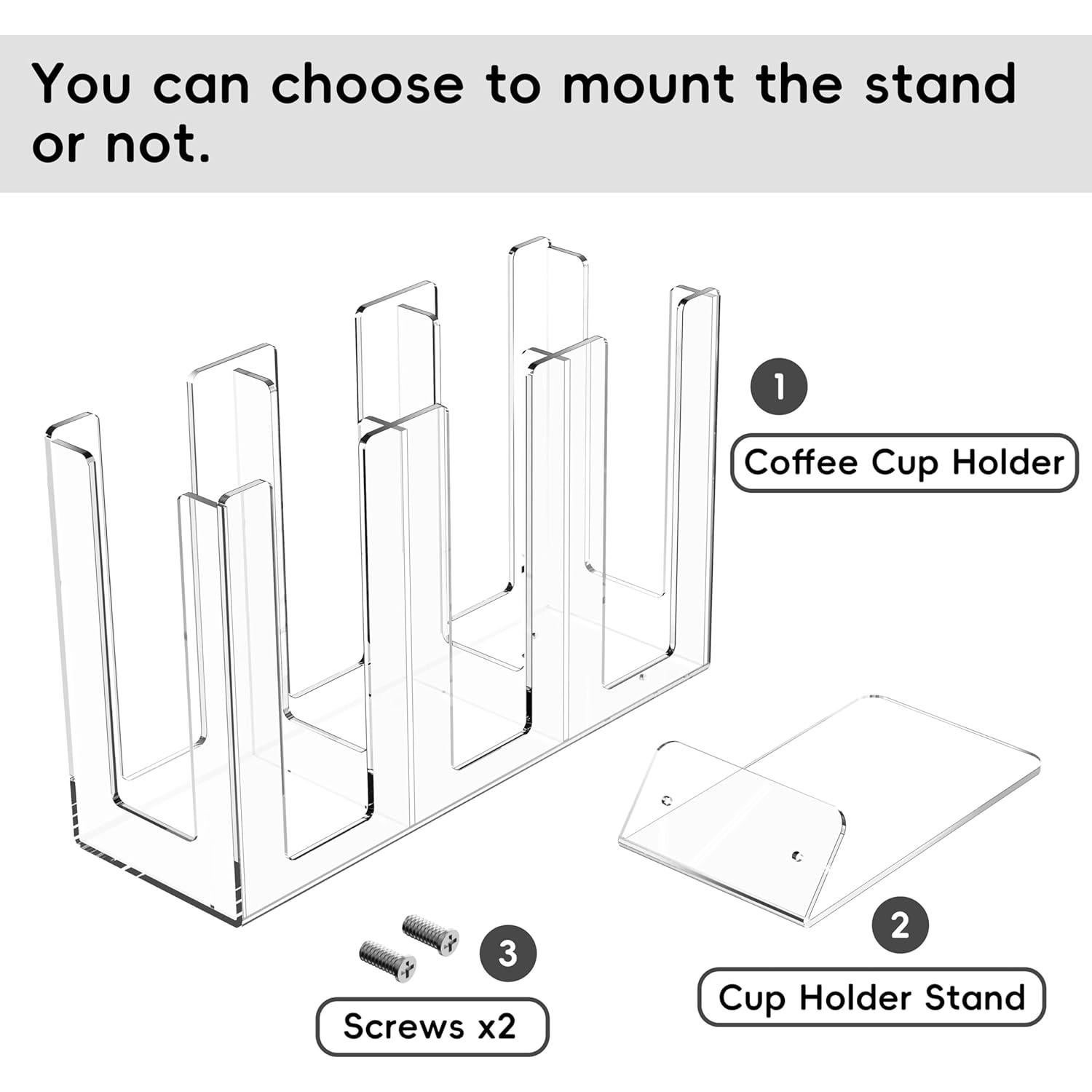 You can choose to mount the stand or not.

1

Coffee Cup Holder

2

Cup Holder Stand

3

Screws x2