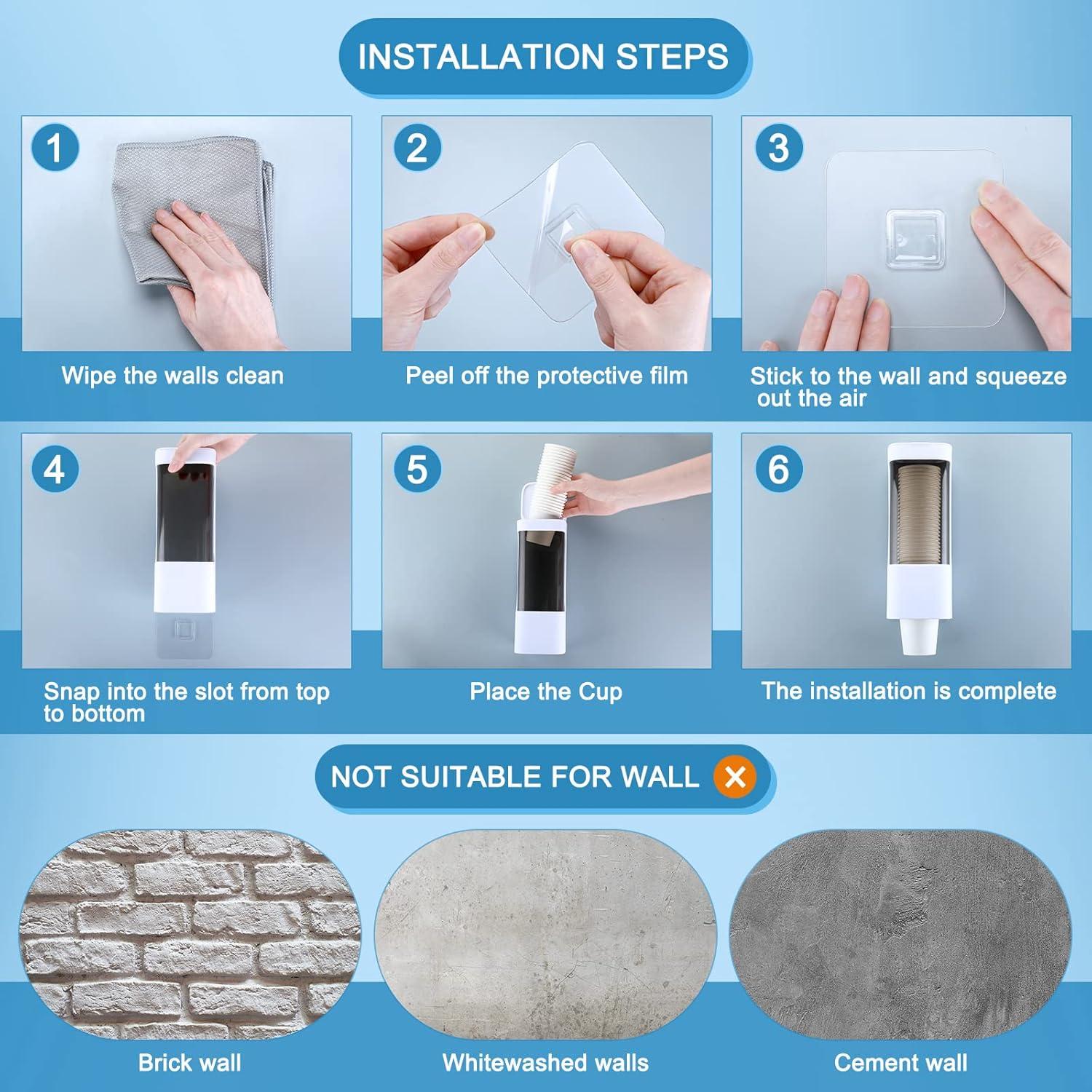 INSTALLATION STEPS

1
Wipe the walls clean

2
Peel off the protective film

3
Stick to the wall and squeeze out the air

4
Snap into the slot from top to bottom

5
Place the Cup

6
The installation is complete

NOT SUITABLE FOR WALL

Brick wall

Whitewashed walls

Cement wall