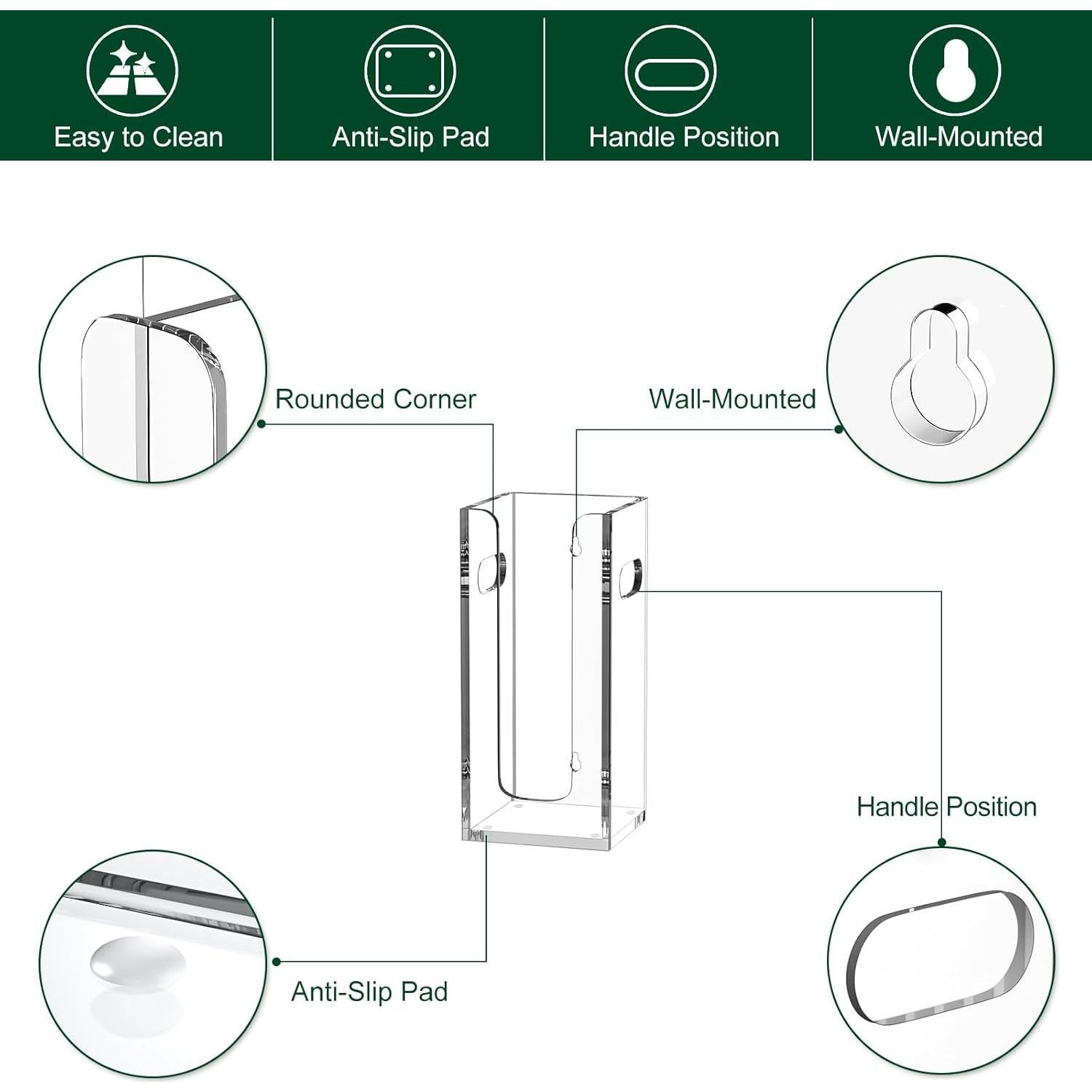 Easy to Clean

Anti-Slip Pad

Handle Position

Wall-Mounted

Rounded Corner

Wall-Mounted

Handle Position

Anti-Slip Pad