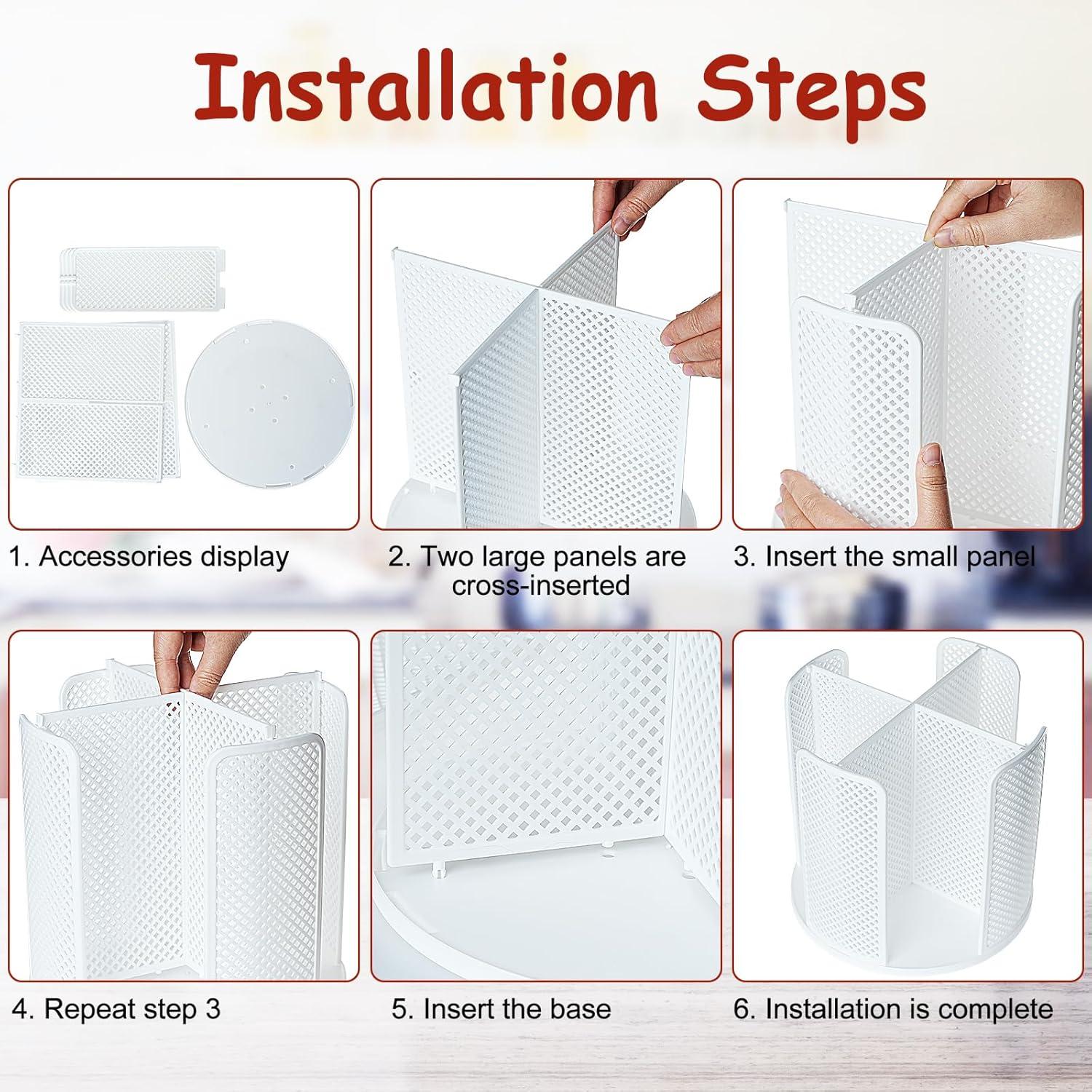 Installation Steps

1. Accessories display

2. Two large panels are cross-inserted

3. Insert the small panel

4. Repeat step 3

5. Insert the base

6. Installation is complete