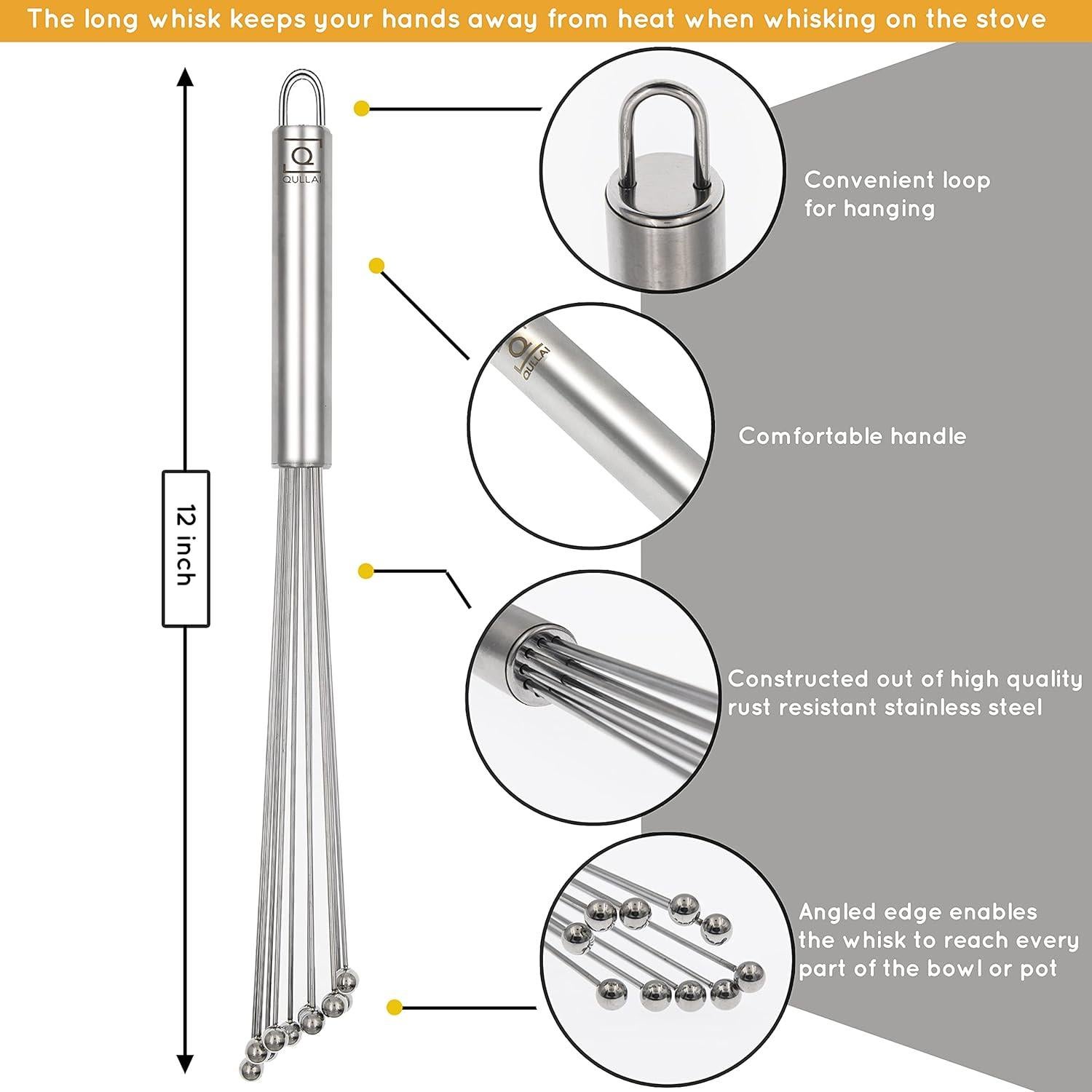 The long whisk keeps your hands away from heat when whisking on the stove

12 inch

QULLAI

Convenient loop for hanging

QULLAI

Comfortable handle

Constructed out of high quality rust resistant stainless steel

Angled edge enables the whisk to reach every part of the bowl or pot