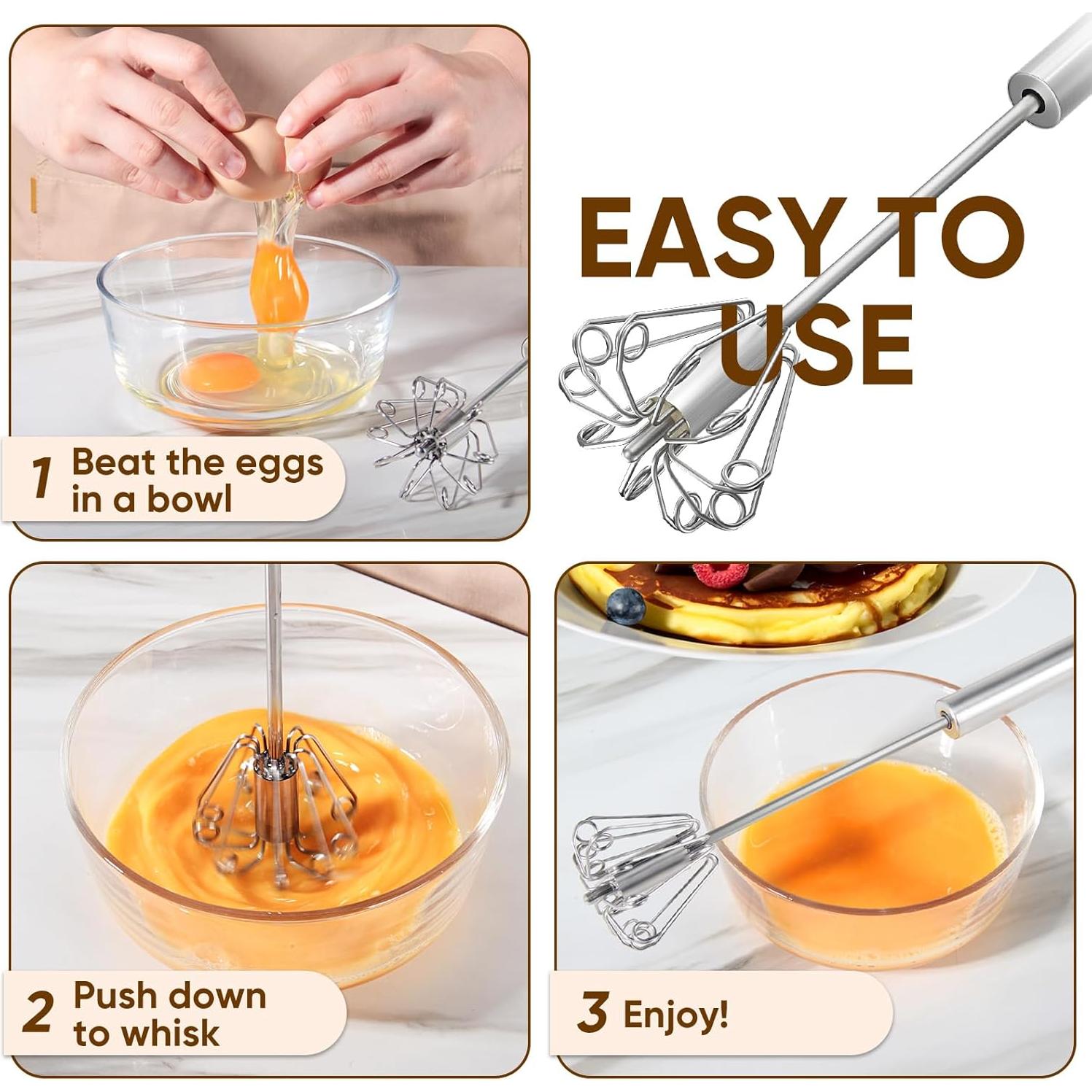 EASY TO USE

1 Beat the eggs in a bowl

2 Push down to whisk

3 Enjoy!