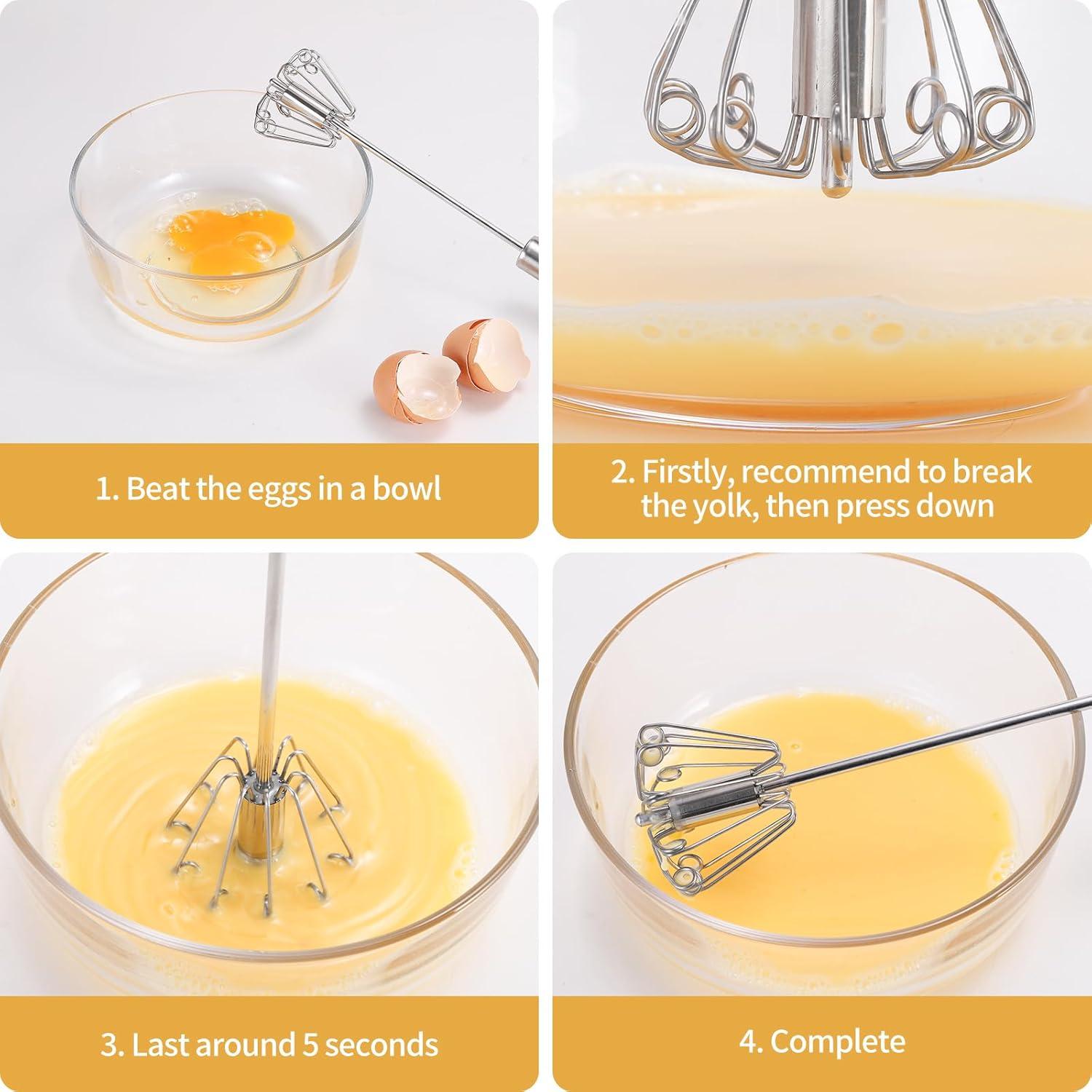 1. Beat the eggs in a bowl

2. Firstly, recommend to break the yolk, then press down

3. Last around 5 seconds

4. Complete