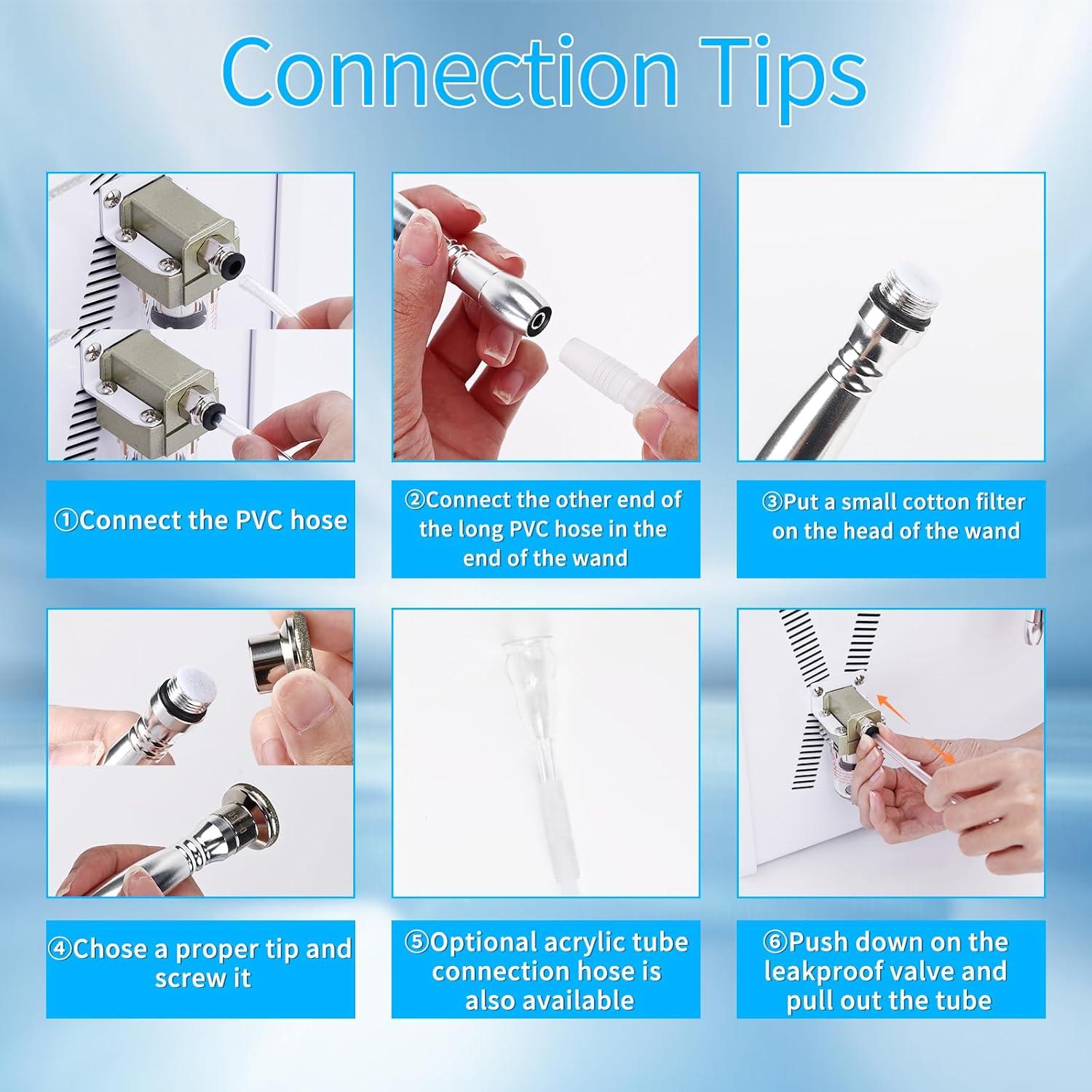 Connection Tips

①Connect the PVC hose

②Connect the other end of the long PVC hose in the end of the wand

③Put a small cotton filter on the head of the wand

④Chose a proper tip and screw it

⑤Optional acrylic tube connection hose is also available

⑥Push down on the leakproof valve and pull out the tube