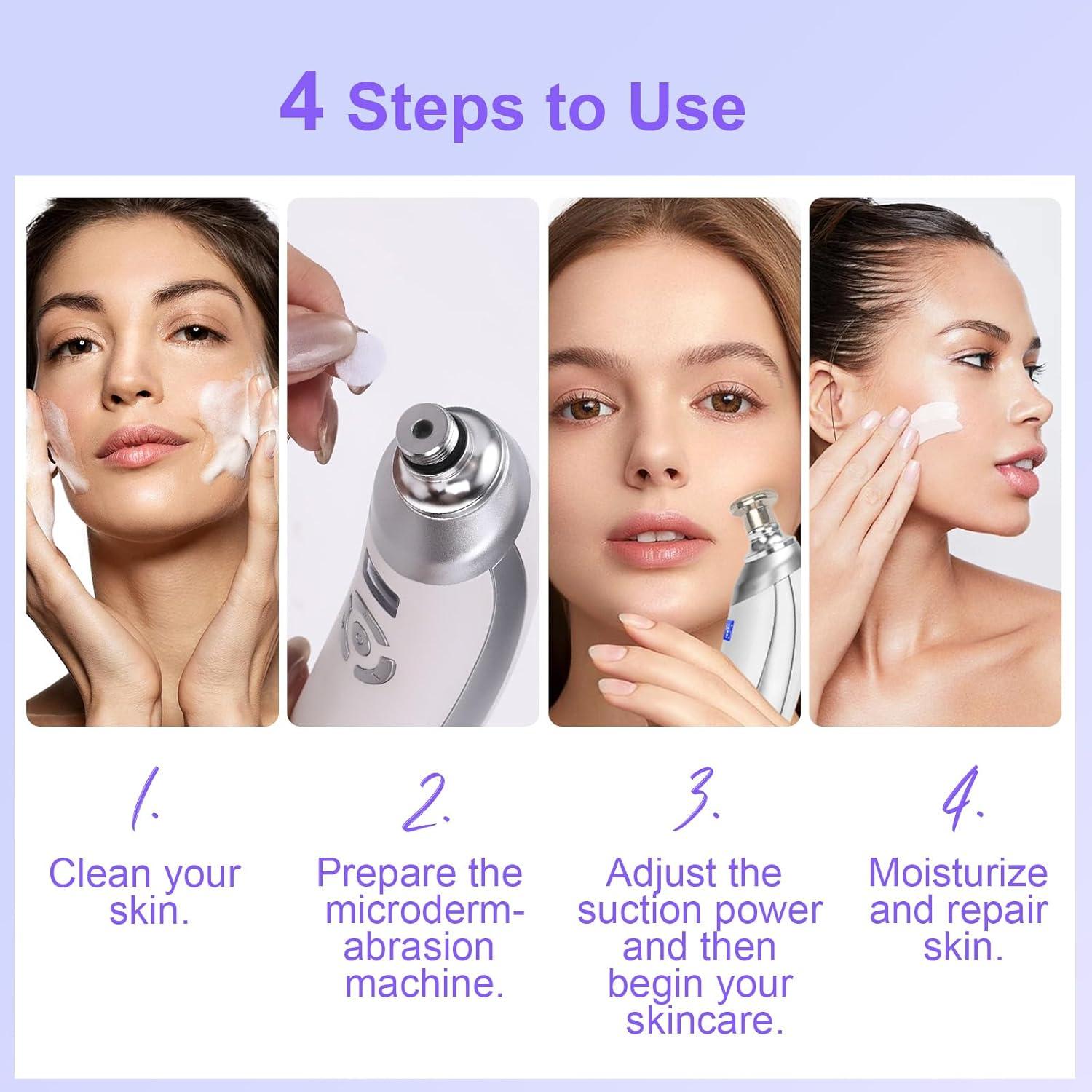 4 Steps to Use

1.

Clean your skin.

2.

Prepare the microdermabrasion machine.

3.

Adjust the suction power and then begin your skincare.

4.

Moisturize and repair skin.