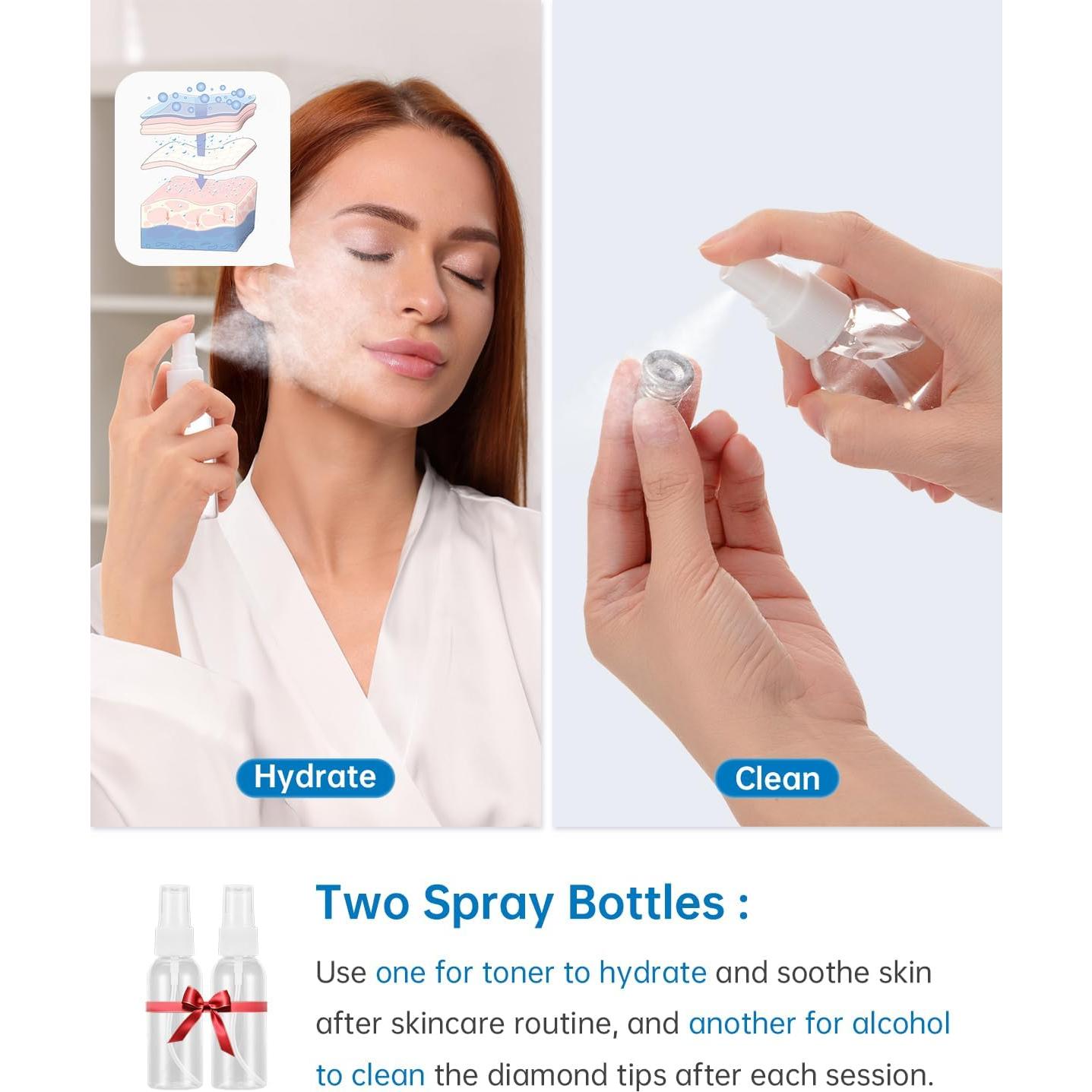 Hydrate

Clean

Two Spray Bottles :

Use one for toner to hydrate and soothe skin after skincare routine, and another for alcohol to clean the diamond tips after each session.